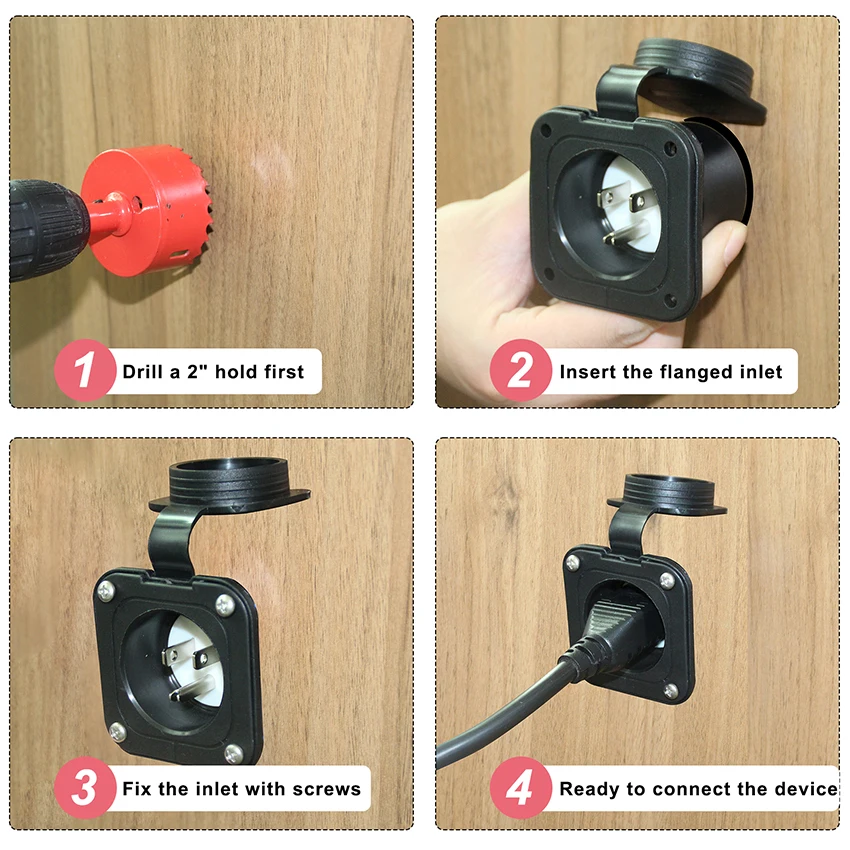 1 Drill a 2" hold first

2 Insert the flanged inlet

3 Fix the inlet with screws

4 Ready to connect the device