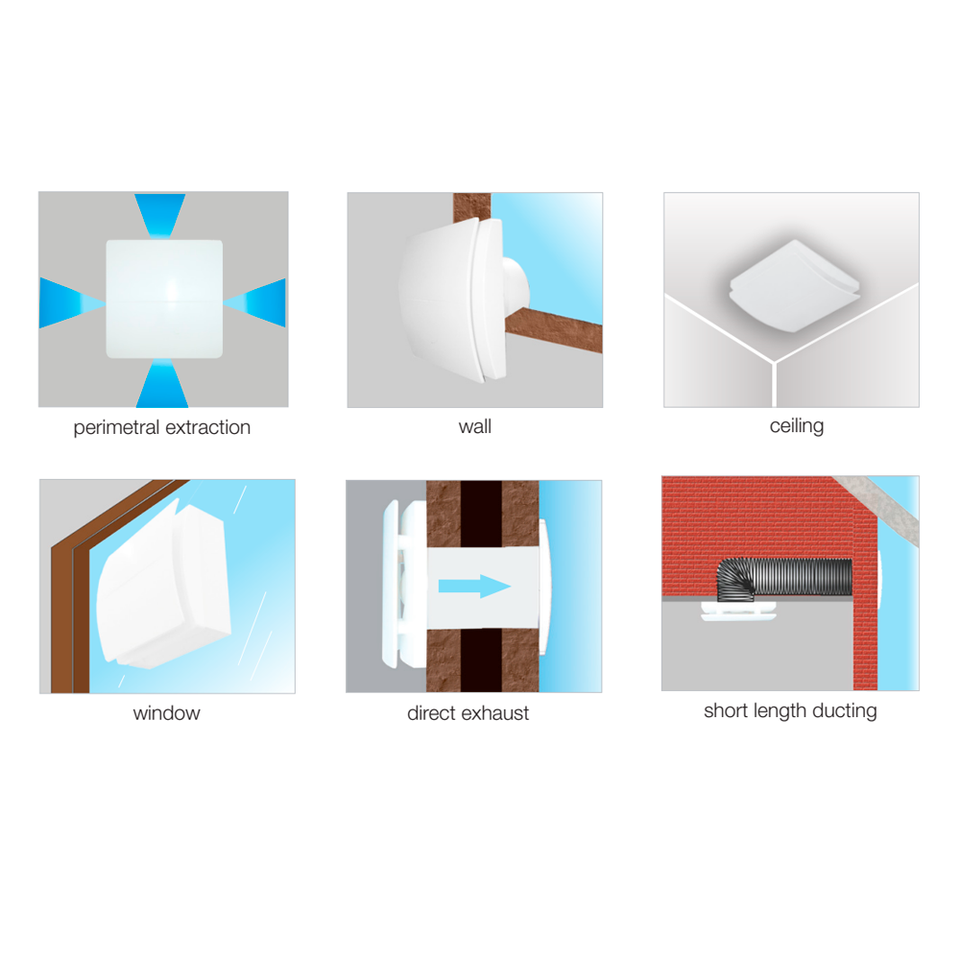 perimetral extraction

wall

ceiling

window

direct exhaust

short length ducting