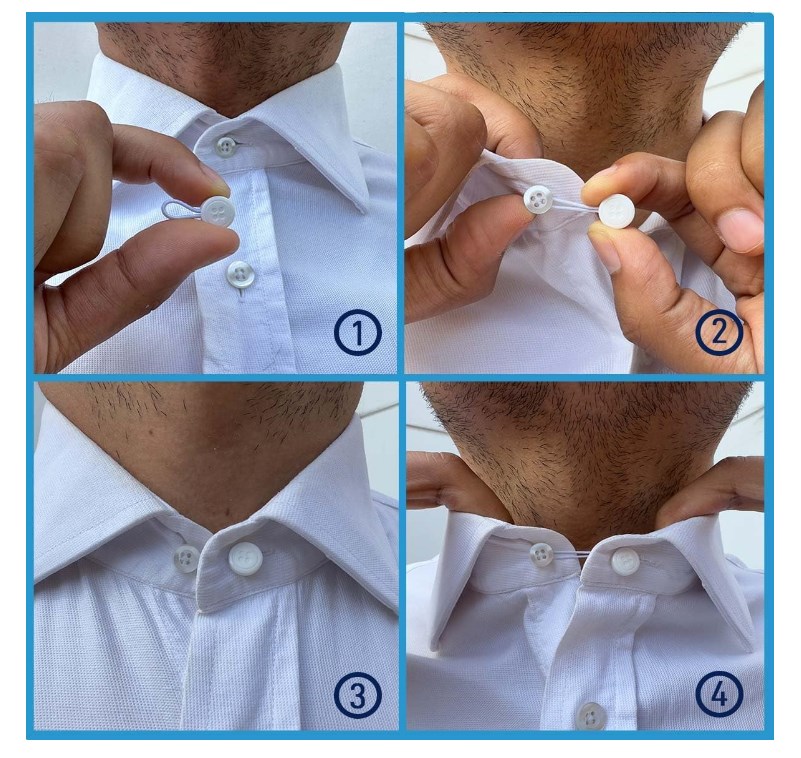 1

2

3

4