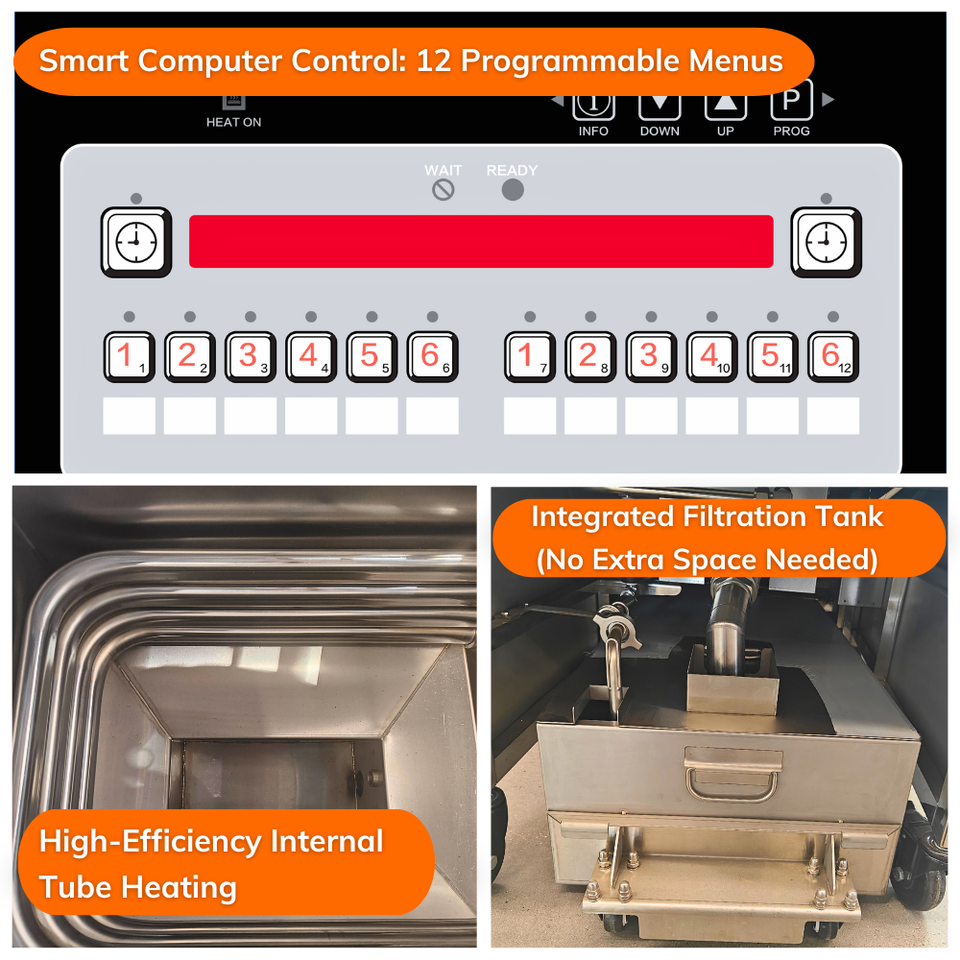 Smart Computer Control: 12 Programmable Menus

HEAT ON

INFO DOWN UP PROG

P

WAIT READY

1 1 2 2 3 3 4 4 5 5 6 6

1 7 2 8 3 9 4 10 5 11 6 12

Integrated Filtration Tank (No Extra Space Needed)

High-Efficiency Internal Tube Heating