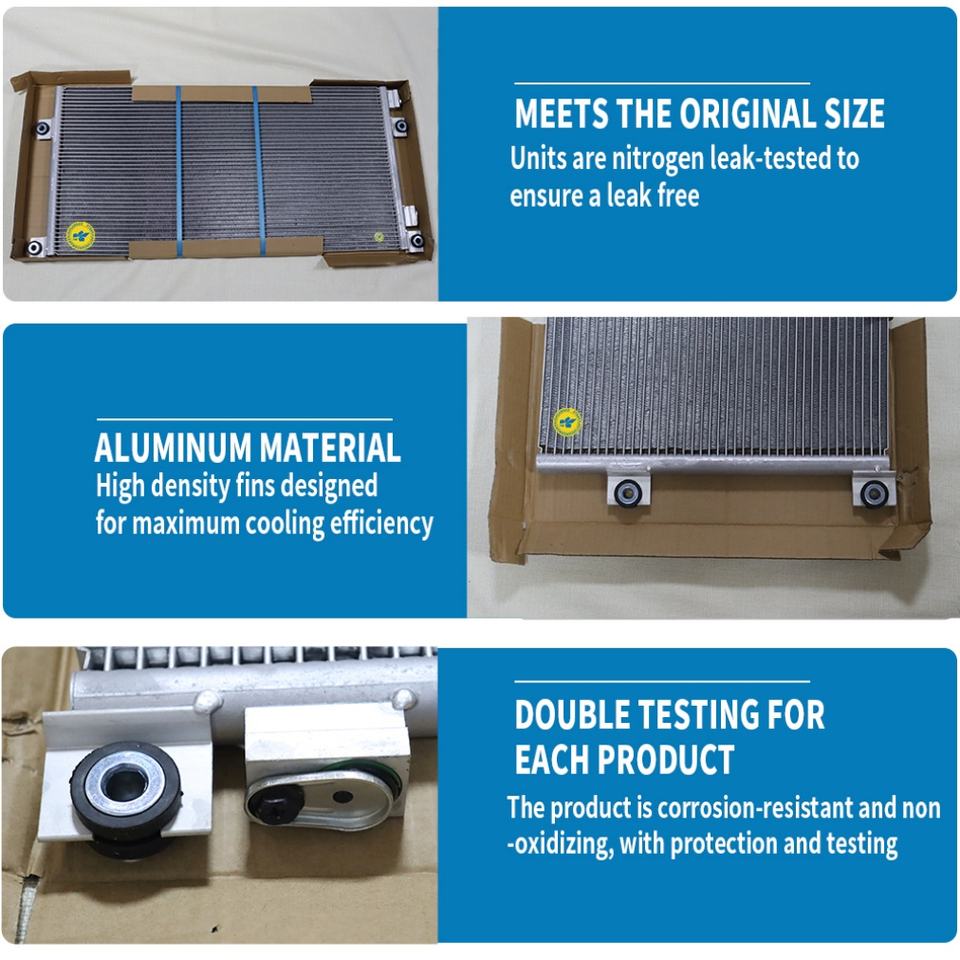 MEETS THE ORIGINAL SIZE
Units are nitrogen leak-tested to ensure a leak free

ALUMINUM MATERIAL
High density fins designed for maximum cooling efficiency

DOUBLE TESTING FOR EACH PRODUCT
The product is corrosion-resistant and non -oxidizing, with protection and testing