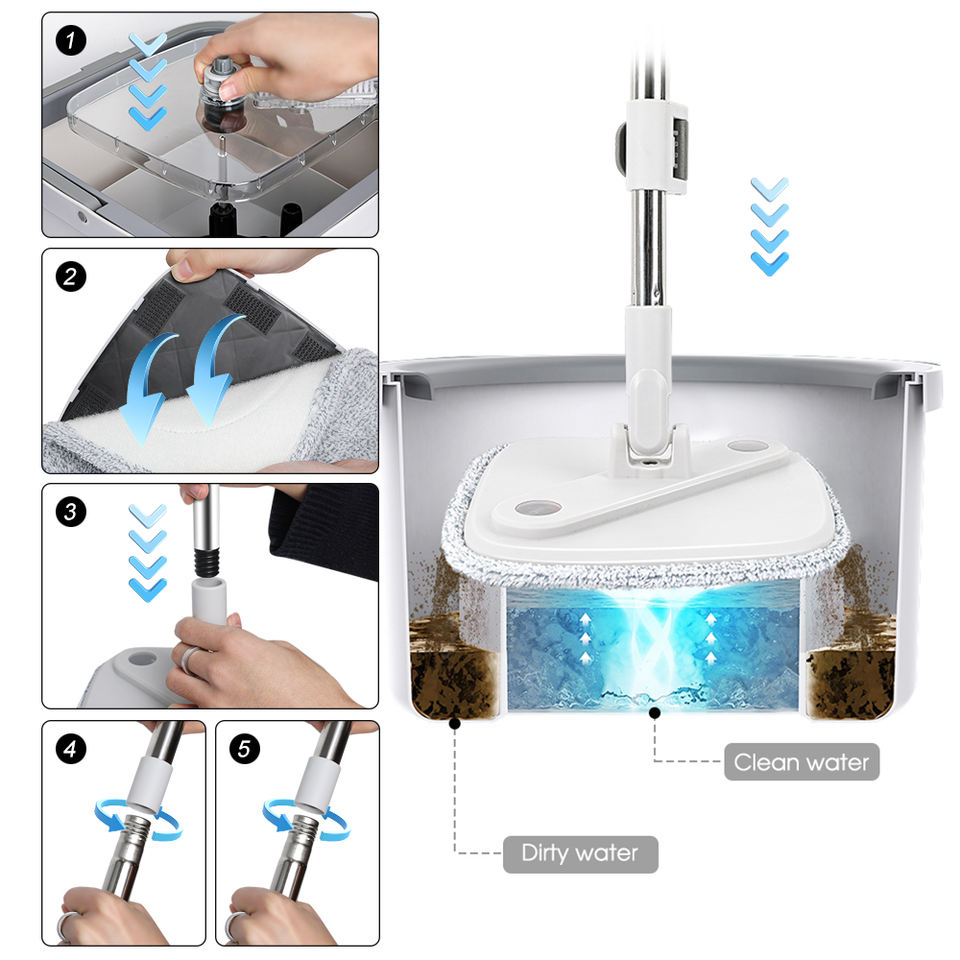 1

2

3

4

5

Clean water

Dirty water