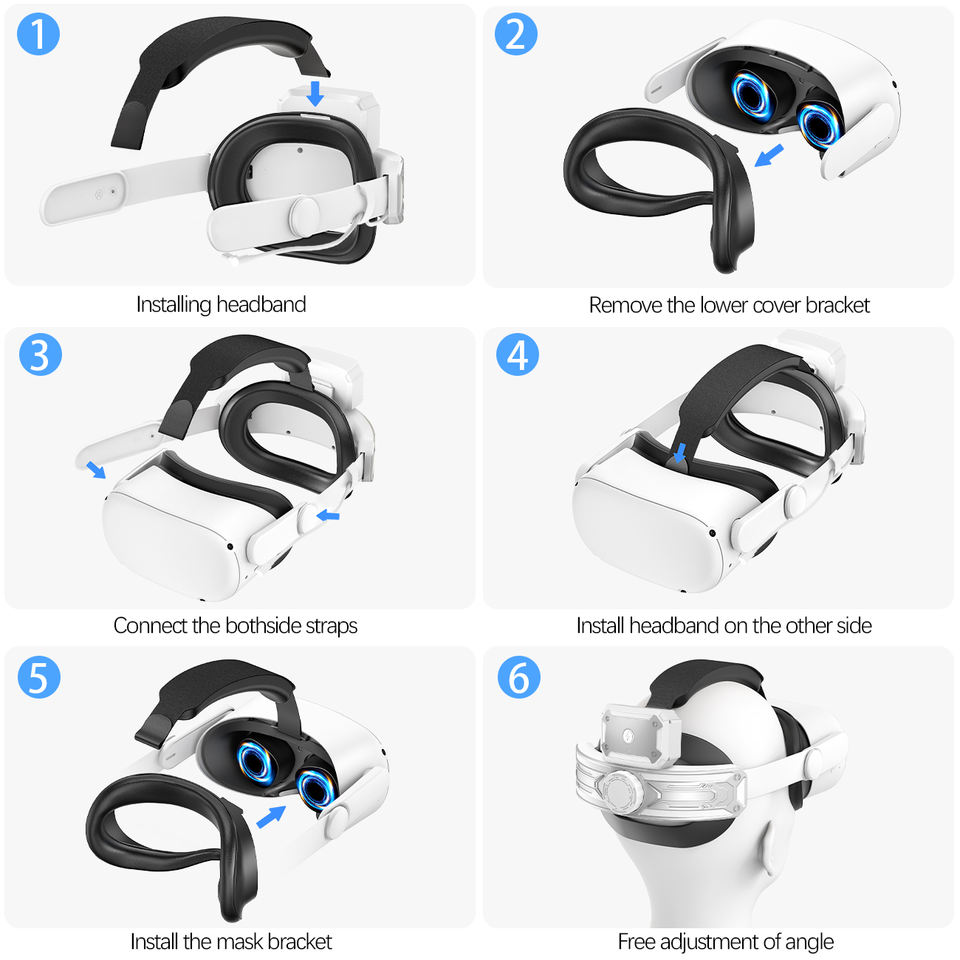 1

Installing headband

2

Remove the lower cover bracket

3

Connect the bothside straps

4

Install headband on the other side

5

Install the mask bracket

6

Free adjustment of angle