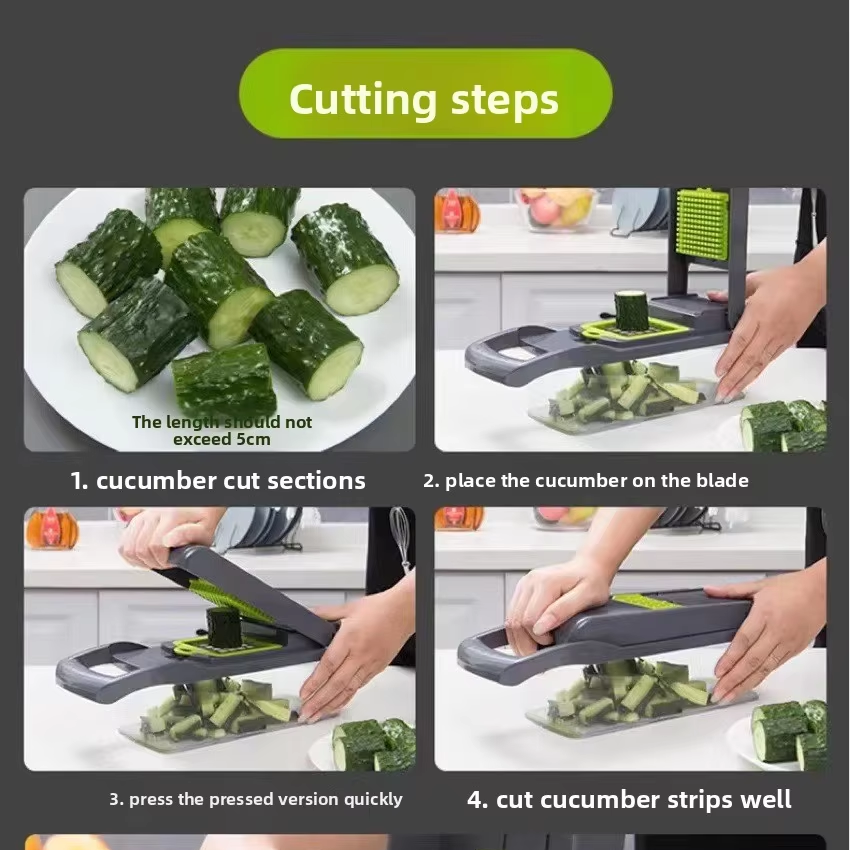 Cutting steps

The length should not exceed 5cm

1. cucumber cut sections

2. place the cucumber on the blade

3. press the pressed version quickly

4. cut cucumber strips well