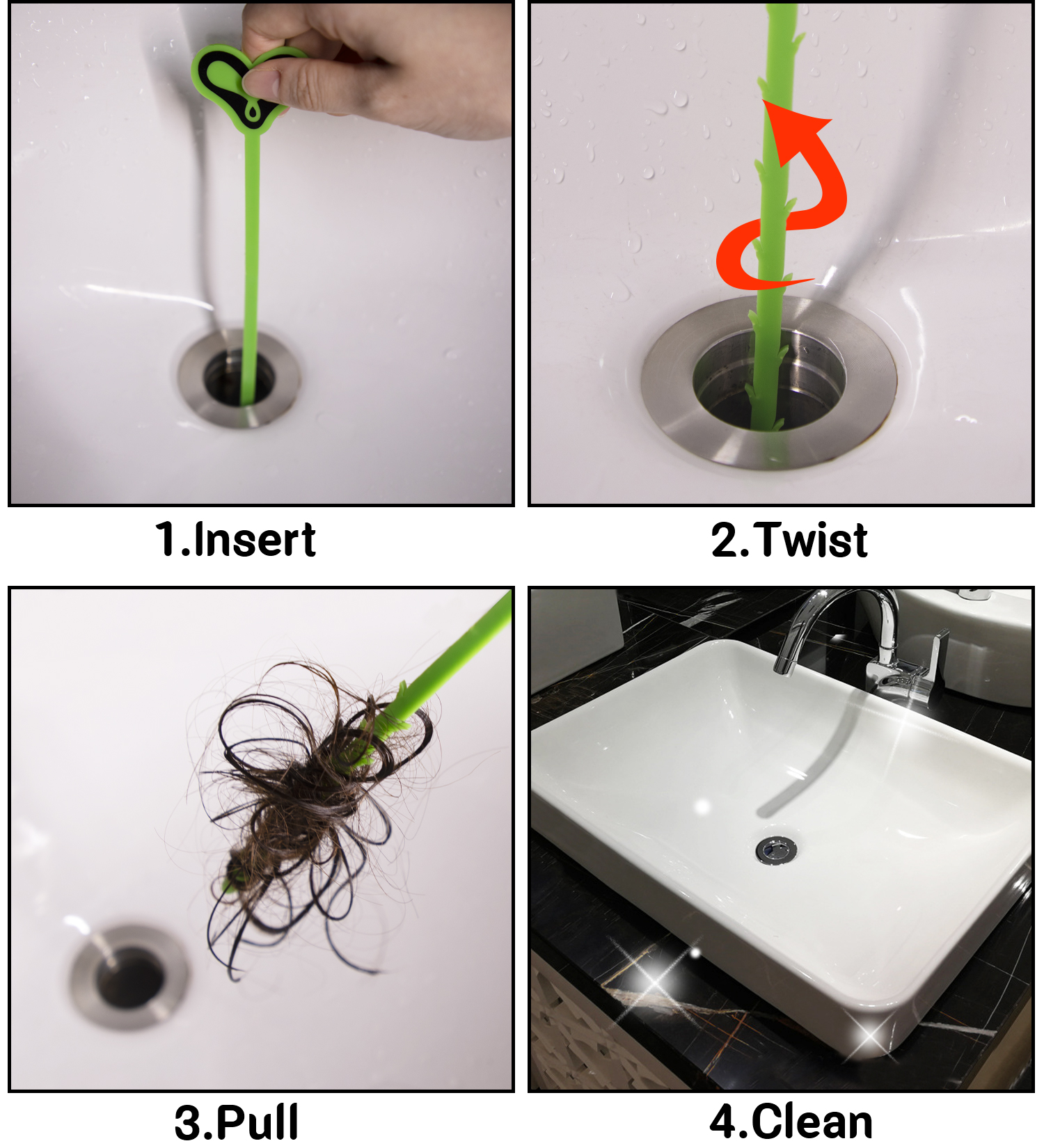 1.Insert

2.Twist

3.Pull

4.Clean