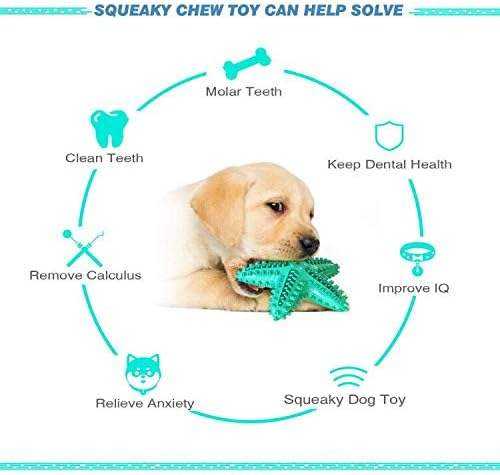 SQUEAKY CHEW TOY CAN HELP SOLVE

Molar Teeth

Keep Dental Health

Improve IQ

Squeaky Dog Toy

Relieve Anxiety

Remove Calculus

Clean Teeth