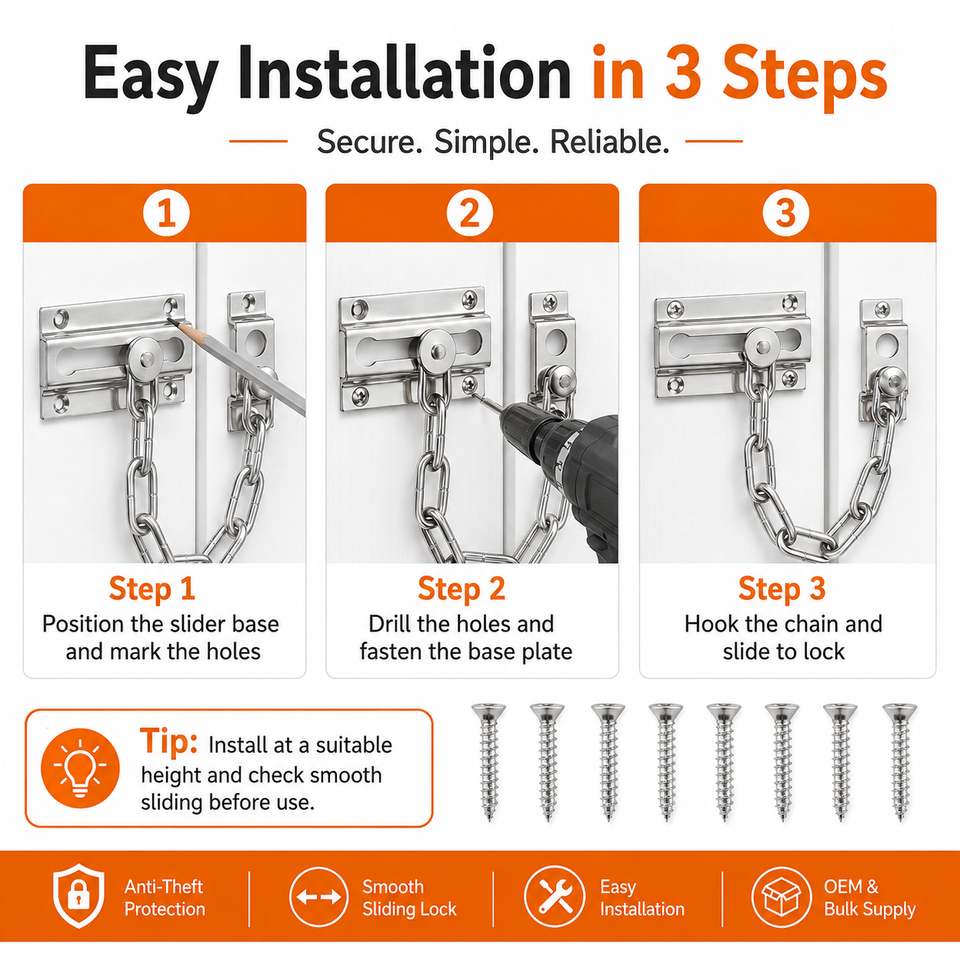 Easy Installation in 3 Steps

Secure. Simple. Reliable.

1

Step 1
Position the slider base and mark the holes

2

Step 2
Drill the holes and fasten the base plate

3

Step 3
Hook the chain and slide to lock

Tip: Install at a suitable height and check smooth sliding before use.

Anti-Theft Protection

Smooth Sliding Lock

Easy Installation

OEM & Bulk Supply