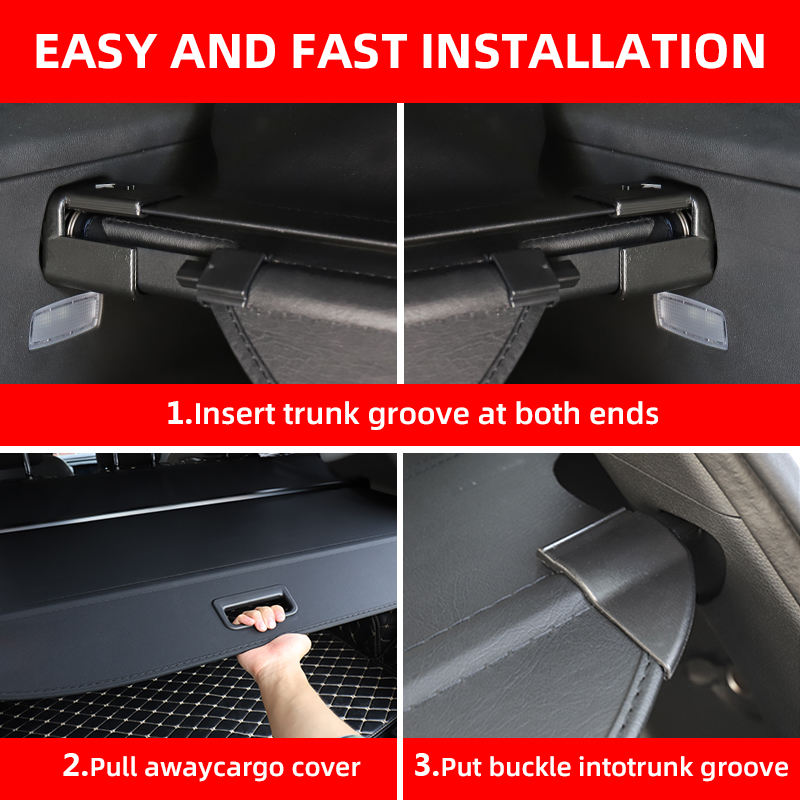 EASY AND FAST INSTALLATION

1.Insert trunk groove at both ends

2.Pull awaycargo cover

3.Put buckle intotrunk groove