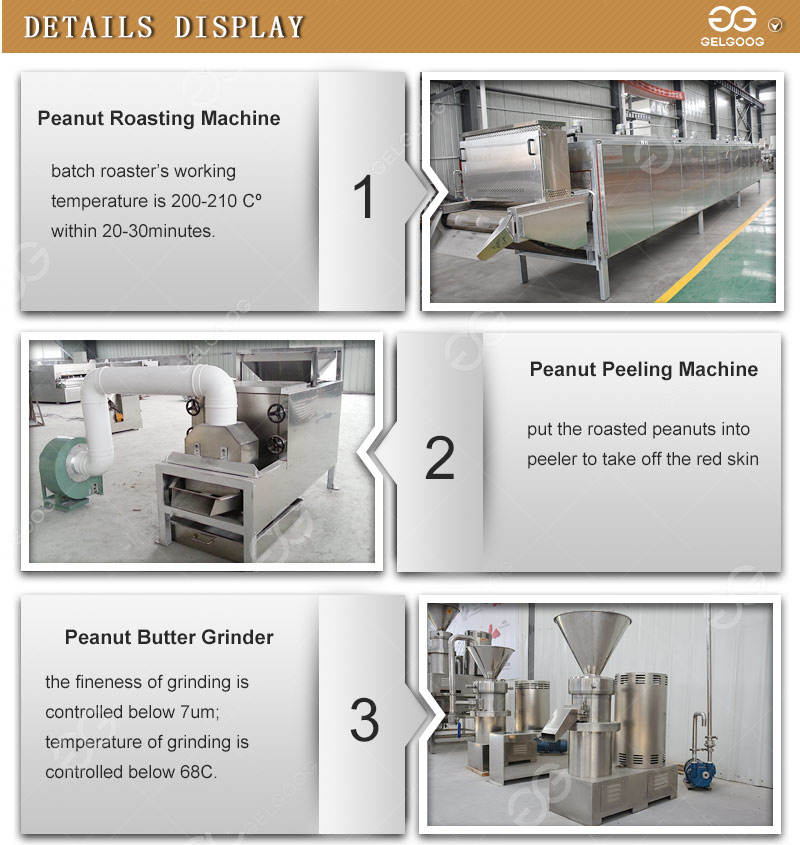 DETAILS DISPLAY

GELGOOG

Peanut Roasting Machine

batch roaster's working temperature is 200-210 Cº within 20-30minutes.

1

2

Peanut Peeling Machine

put the roasted peanuts into peeler to take off the red skin

Peanut Butter Grinder

the fineness of grinding is controlled below 7um; temperature of grinding is controlled below 68C.

3