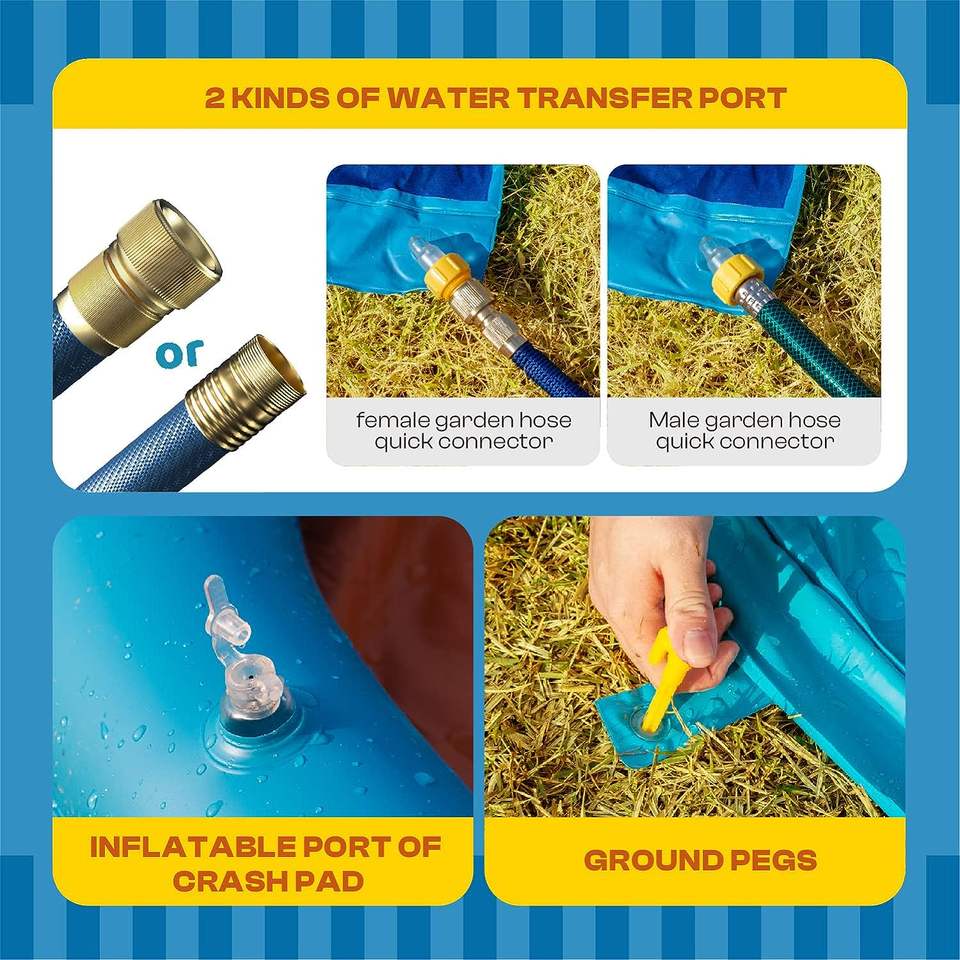 2 KINDS OF WATER TRANSFER PORT

or

female garden hose quick connector

Male garden hose quick connector

INFLATABLE PORT OF CRASH PAD

GROUND PEGS