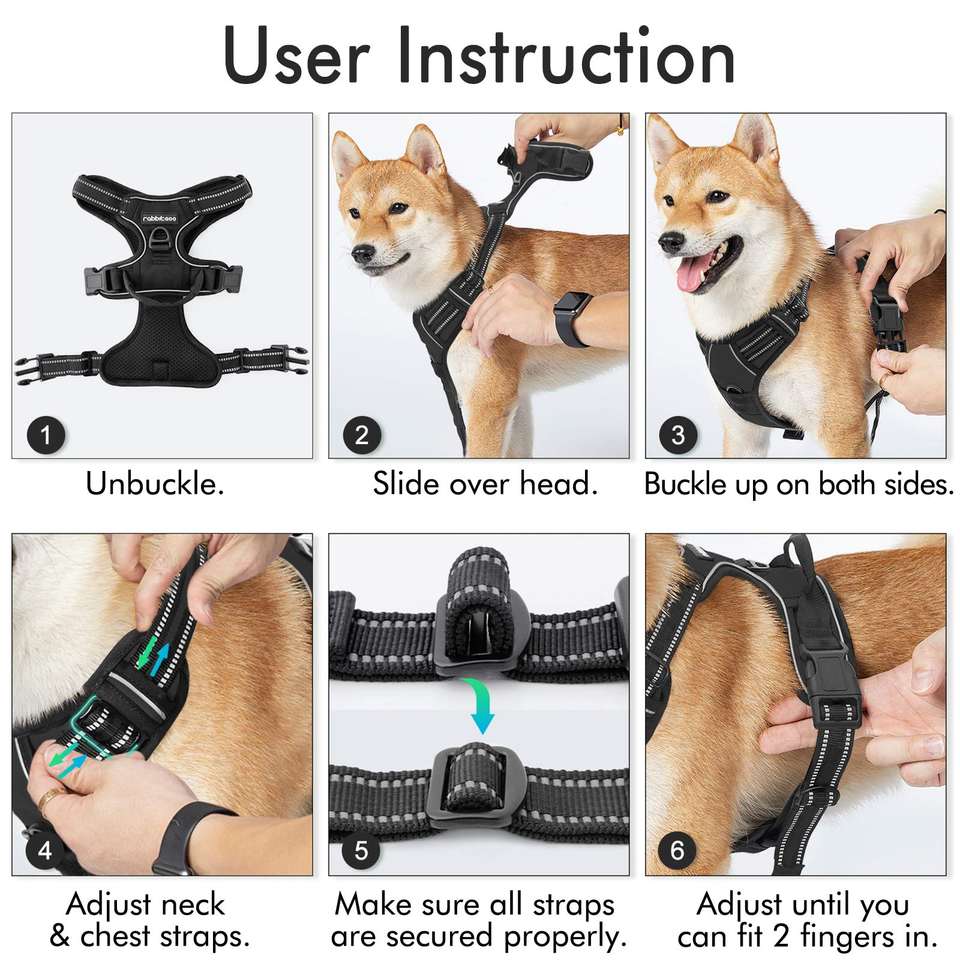 User Instruction

rabbitgoo

1

Unbuckle.

2

Slide over head.

3

Buckle up on both sides.

4

Adjust neck & chest straps.

5

Make sure all straps are secured properly.

6

Adjust until you can fit 2 fingers in.