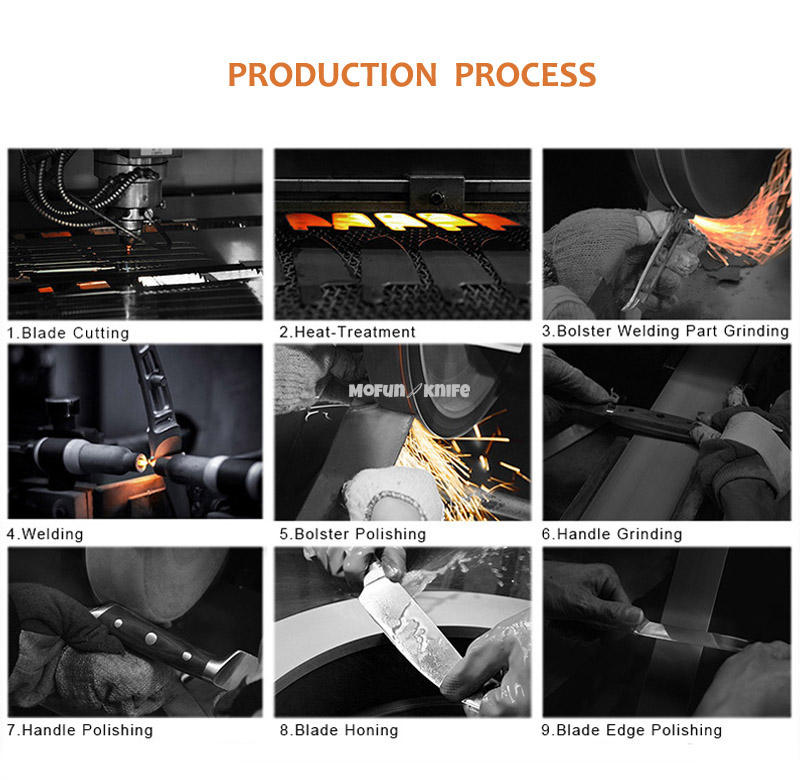 PRODUCTION PROCESS

1.Blade Cutting

2.Heat-Treatment

3.Bolster Welding Part Grinding

4.Welding

MOFUN KNIFE

5.Bolster Polishing

6.Handle Grinding

7.Handle Polishing

8.Blade Honing

9.Blade Edge Polishing