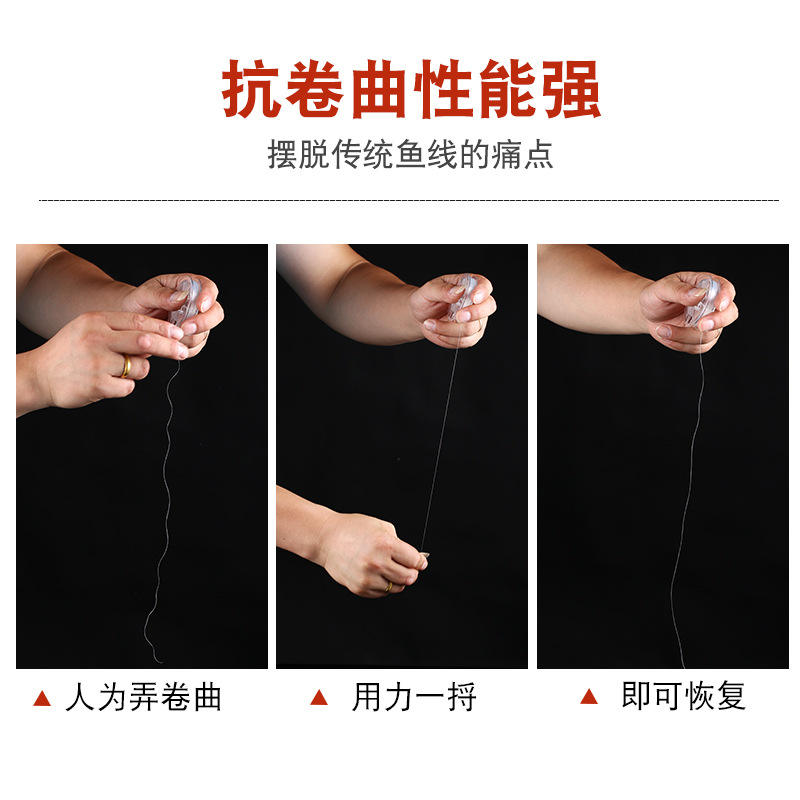 抗卷曲性能强

摆脱传统鱼线的痛点

▲ 人为弄卷曲

▲ 用力一捋

▲ 即可恢复