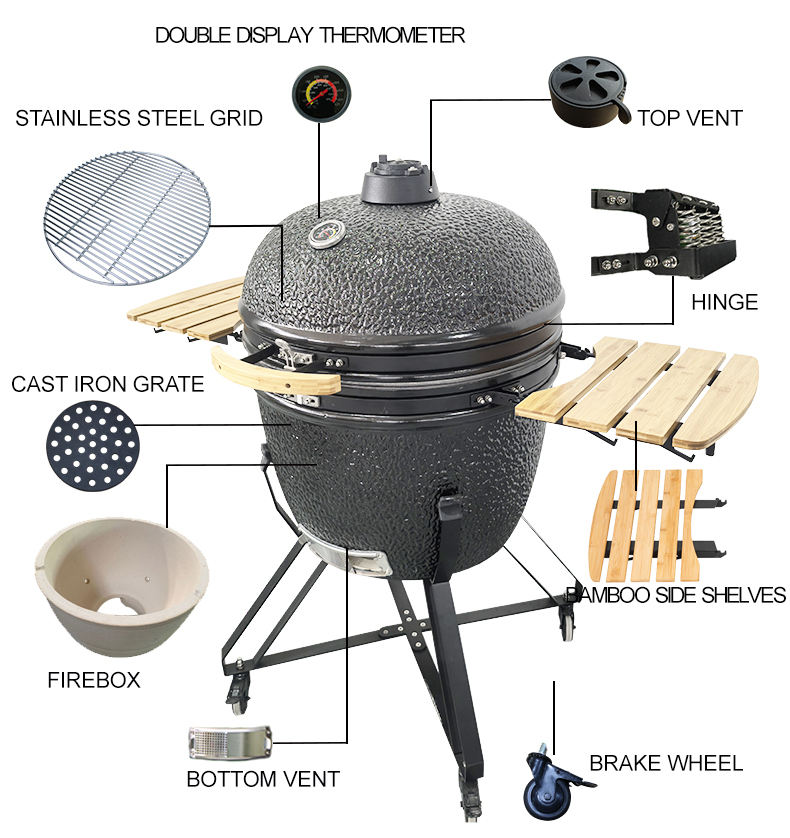 DOUBLE DISPLAY THERMOMETER

STAINLESS STEEL GRID

TOP VENT

HINGE

CAST IRON GRATE

BAMBOO SIDE SHELVES

FIREBOX

BOTTOM VENT

BRAKE WHEEL