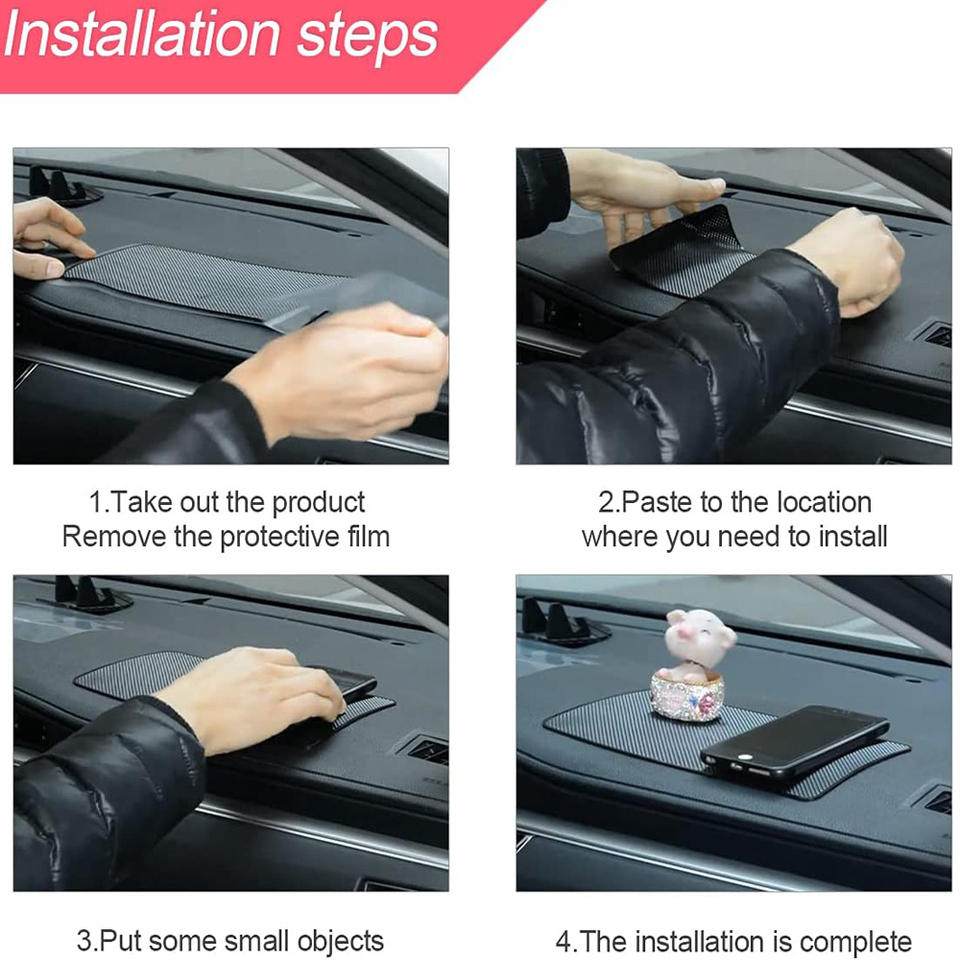 Installation steps

1.Take out the product
Remove the protective film

2.Paste to the location
where you need to install

3.Put some small objects

4.The installation is complete