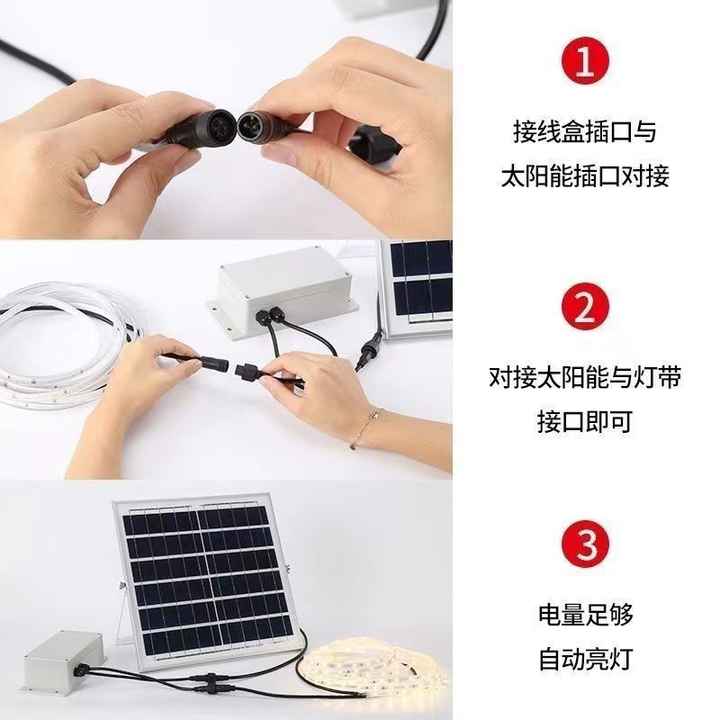 1

接线盒插口与
太阳能插口对接

2

对接太阳能与灯带
接口即可

3

电量足够
自动亮灯