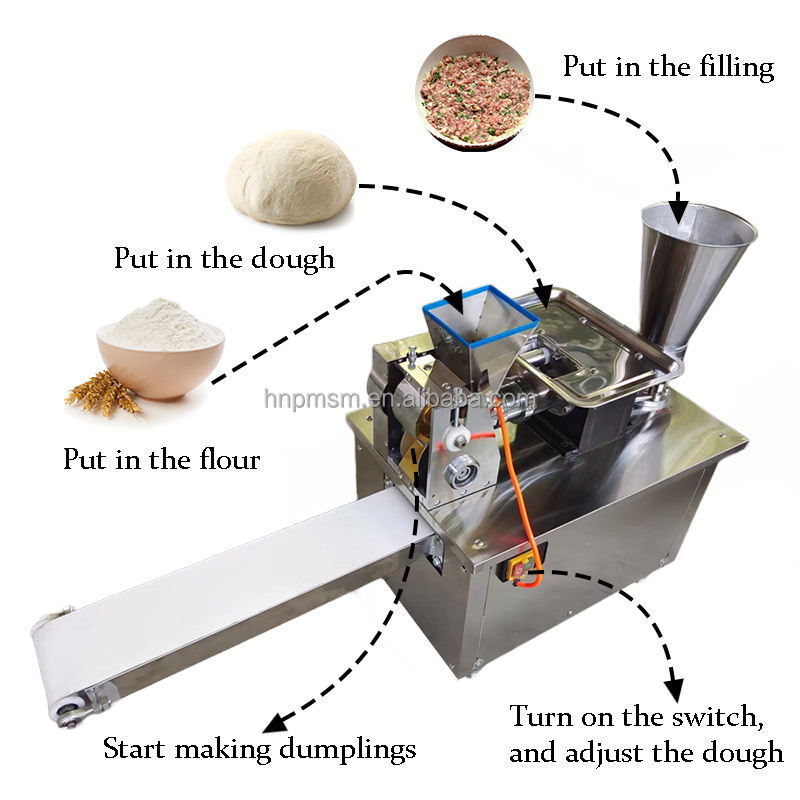 Put in the filling

Put in the dough

hnpmsm.en.alibaba.com

Put in the flour

Start making dumplings

Turn on the switch, and adjust the dough