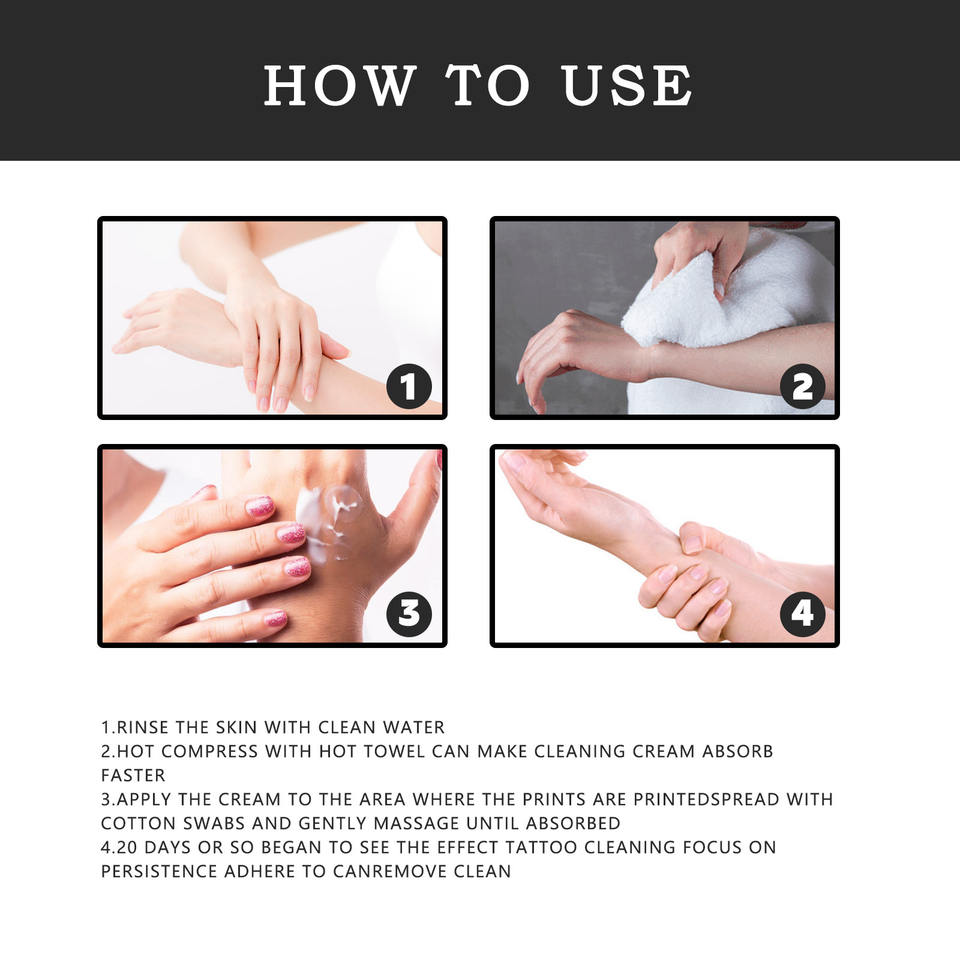 HOW TO USE

1

2

3

4

1.RINSE THE SKIN WITH CLEAN WATER
2.HOT COMPRESS WITH HOT TOWEL CAN MAKE CLEANING CREAM ABSORB FASTER
3.APPLY THE CREAM TO THE AREA WHERE THE PRINTS ARE PRINTEDSPREAD WITH COTTON SWABS AND GENTLY MASSAGE UNTIL ABSORBED
4.20 DAYS OR SO BEGAN TO SEE THE EFFECT TATTOO CLEANING FOCUS ON PERSISTENCE ADHERE TO CANREMOVE CLEAN