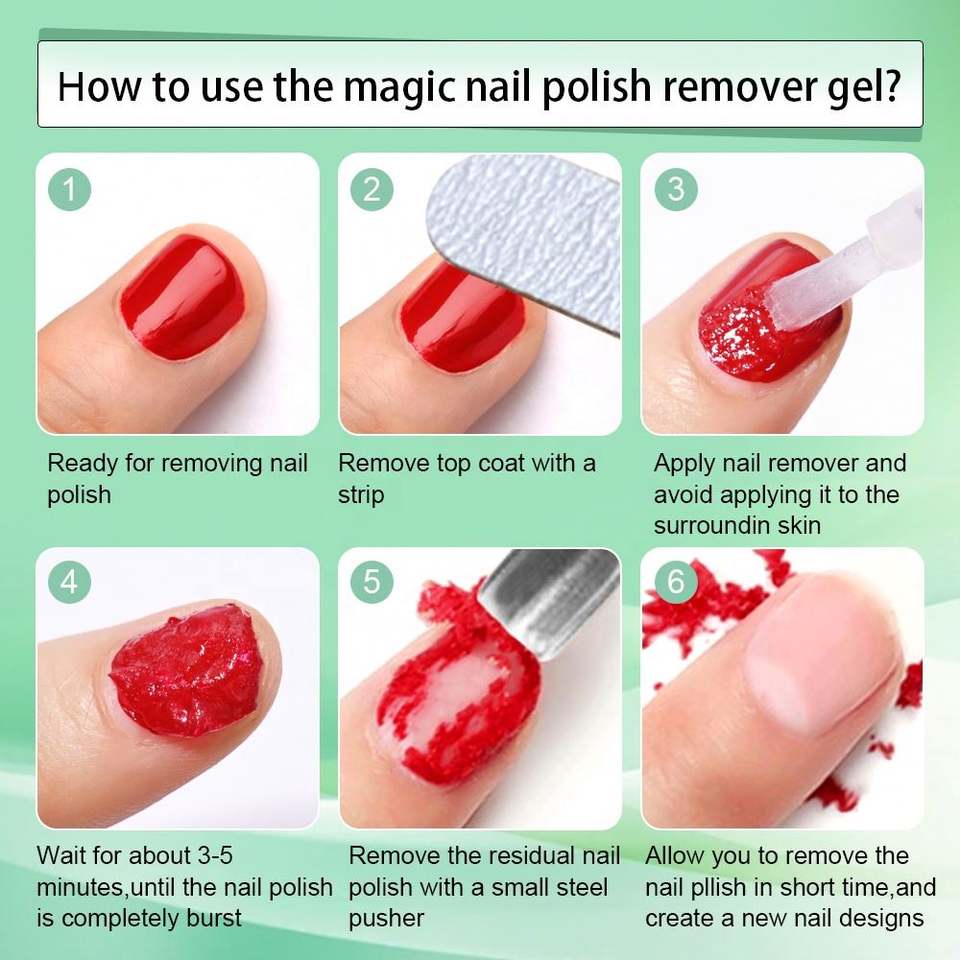 How to use the magic nail polish remover gel?

1

Ready for removing nail polish

2

Remove top coat with a strip

3

Apply nail remover and avoid applying it to the surroundin skin

4

Wait for about 3-5 minutes,until the nail polish is completely burst

5

Remove the residual nail polish with a small steel pusher

6

Allow you to remove the nail pllish in short time,and create a new nail designs