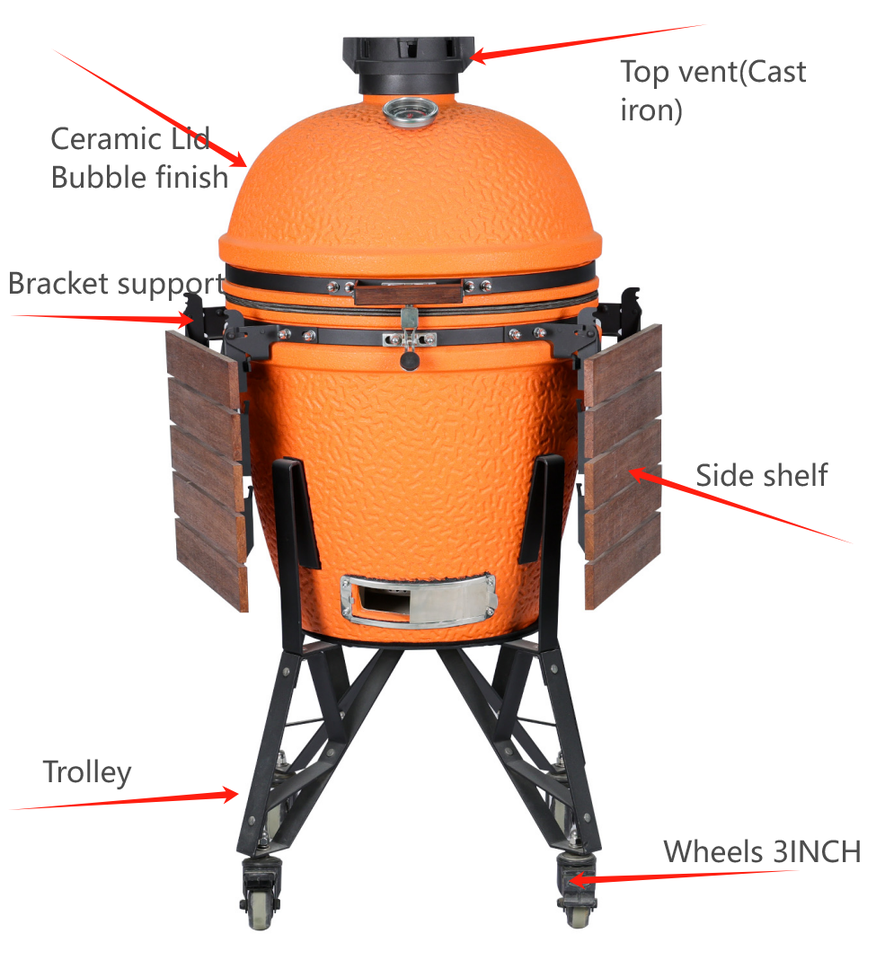 Top vent(Cast iron)

Ceramic Lid Bubble finish

Bracket support

Side shelf

Trolley

Wheels 3INCH