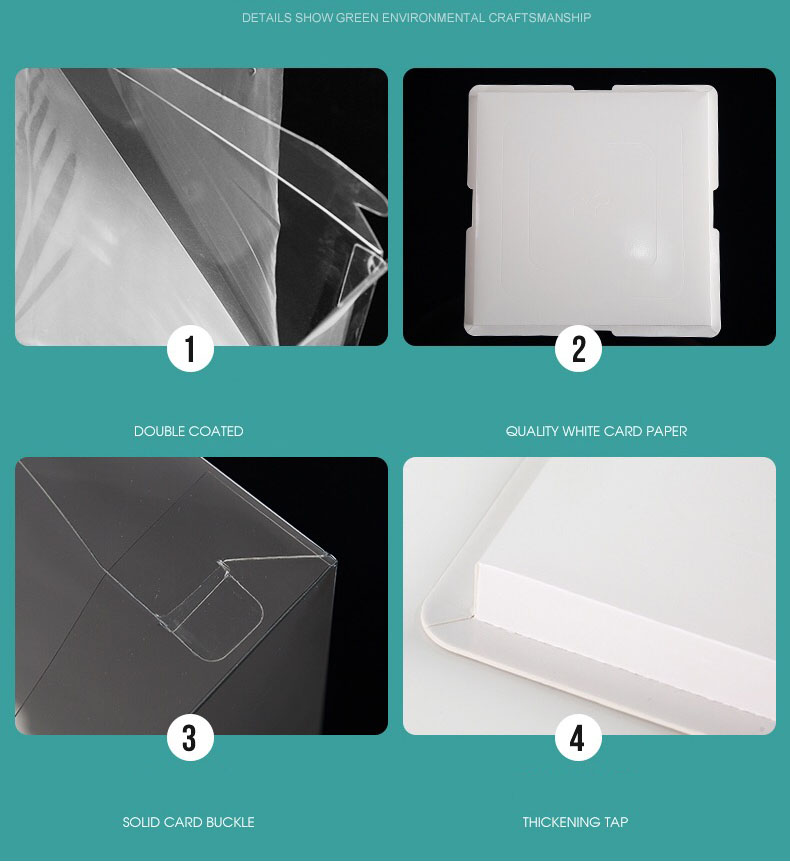 DETAILS SHOW GREEN ENVIRONMENTAL CRAFTSMANSHIP

1

DOUBLE COATED

2

QUALITY WHITE CARD PAPER

3

SOLID CARD BUCKLE

4

THICKENING TAP