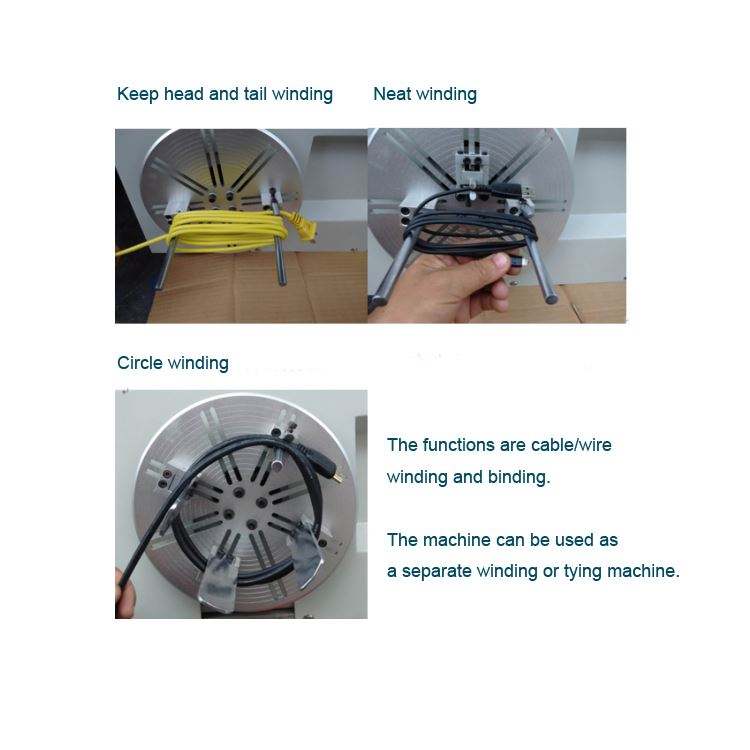 Keep head and tail winding

Neat winding

Circle winding

The functions are cable/wire winding and binding.

The machine can be used as a separate winding or tying machine.