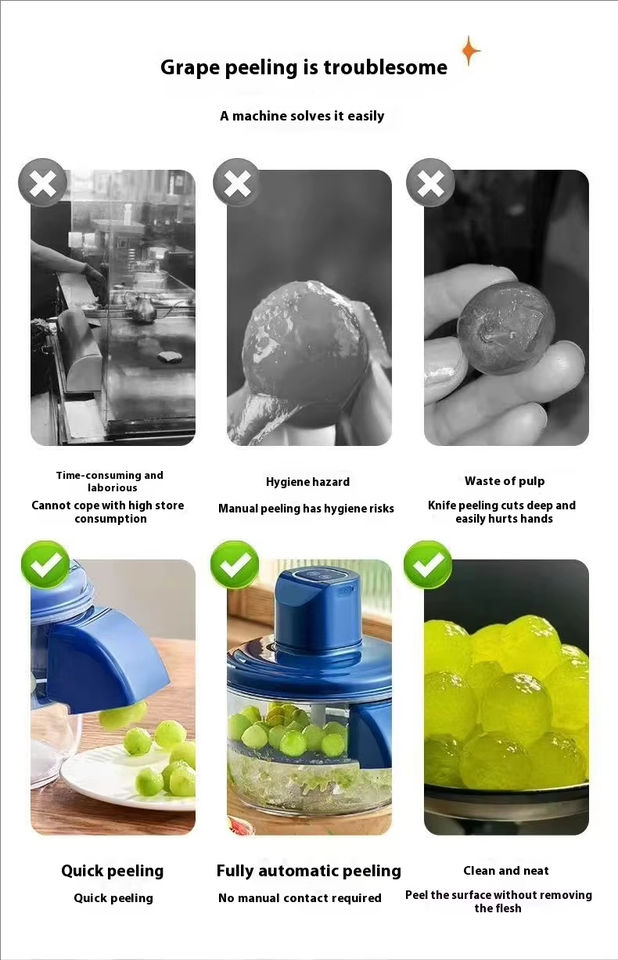 Grape peeling is troublesome

A machine solves it easily

Time-consuming and laborious

Cannot cope with high store consumption

Hygiene hazard

Manual peeling has hygiene risks

Waste of pulp

Knife peeling cuts deep and easily hurts hands

Quick peeling

Quick peeling

Fully automatic peeling

No manual contact required

Clean and neat

Peel the surface without removing the flesh