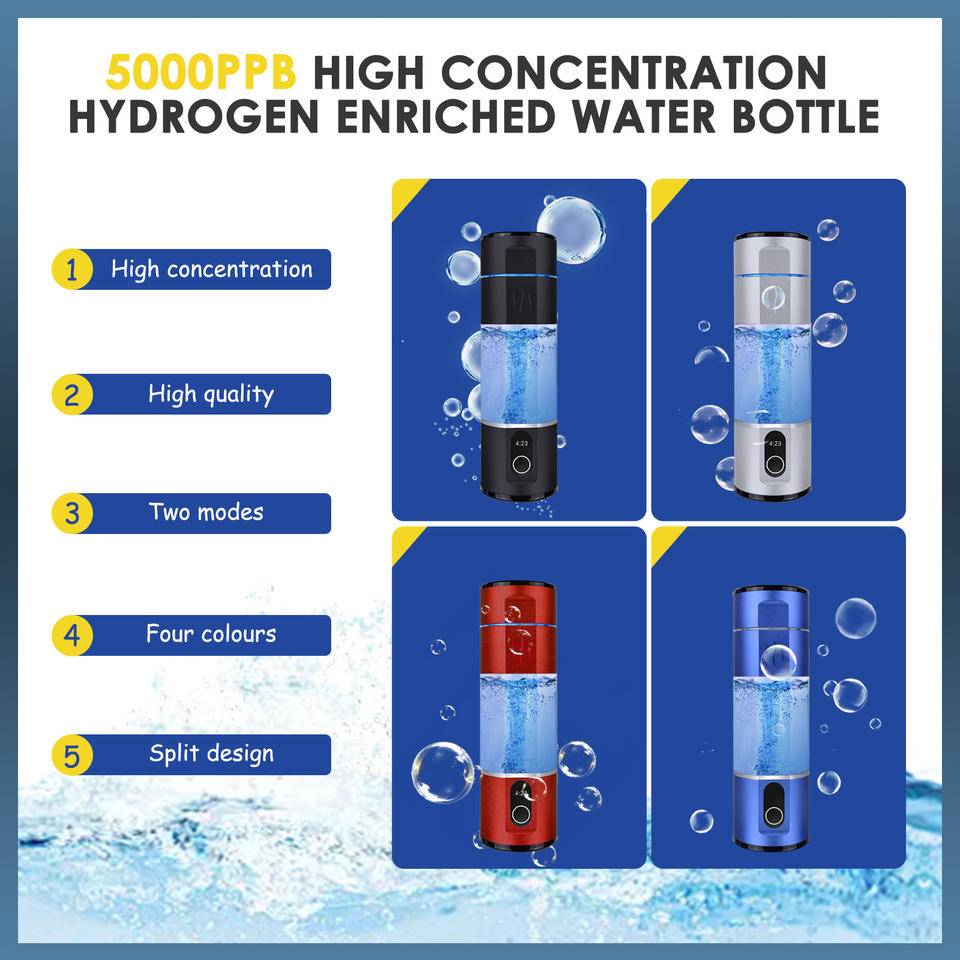 5000PPB HIGH CONCENTRATION HYDROGEN ENRICHED WATER BOTTLE

1 High concentration

2 High quality

3 Two modes

4 Four colours

5 Split design

4:23

4:23