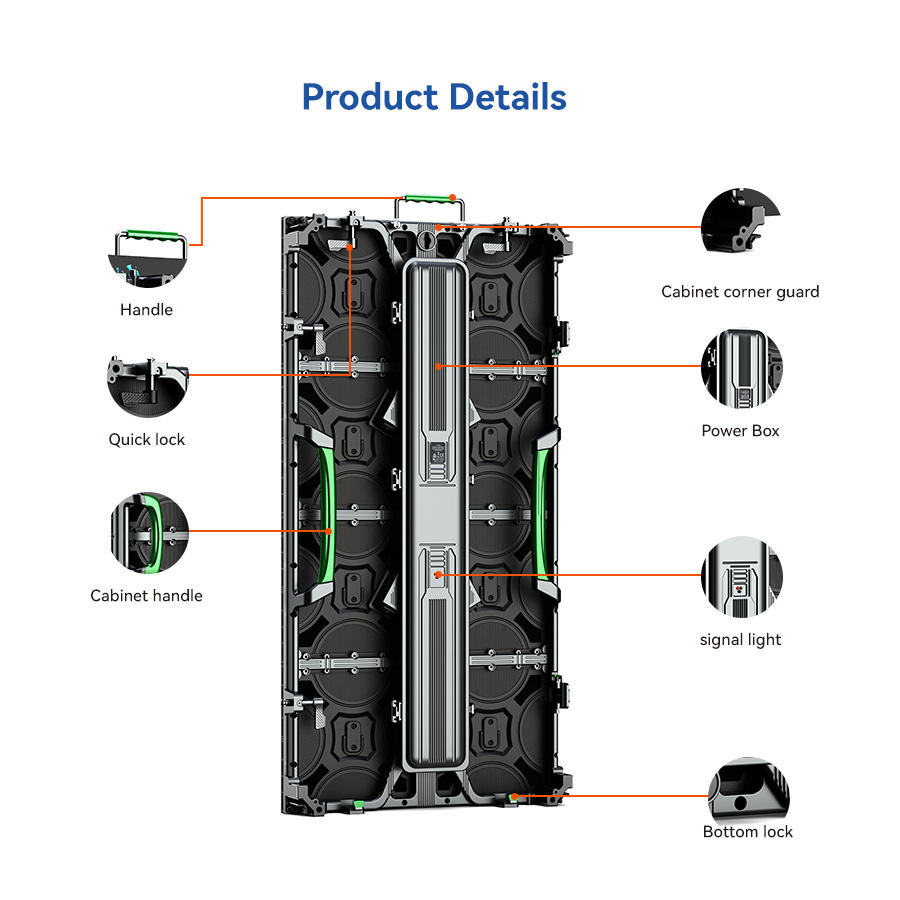 Product Details

Handle

Quick lock

Cabinet handle

Cabinet corner guard

Power Box

signal light

Bottom lock