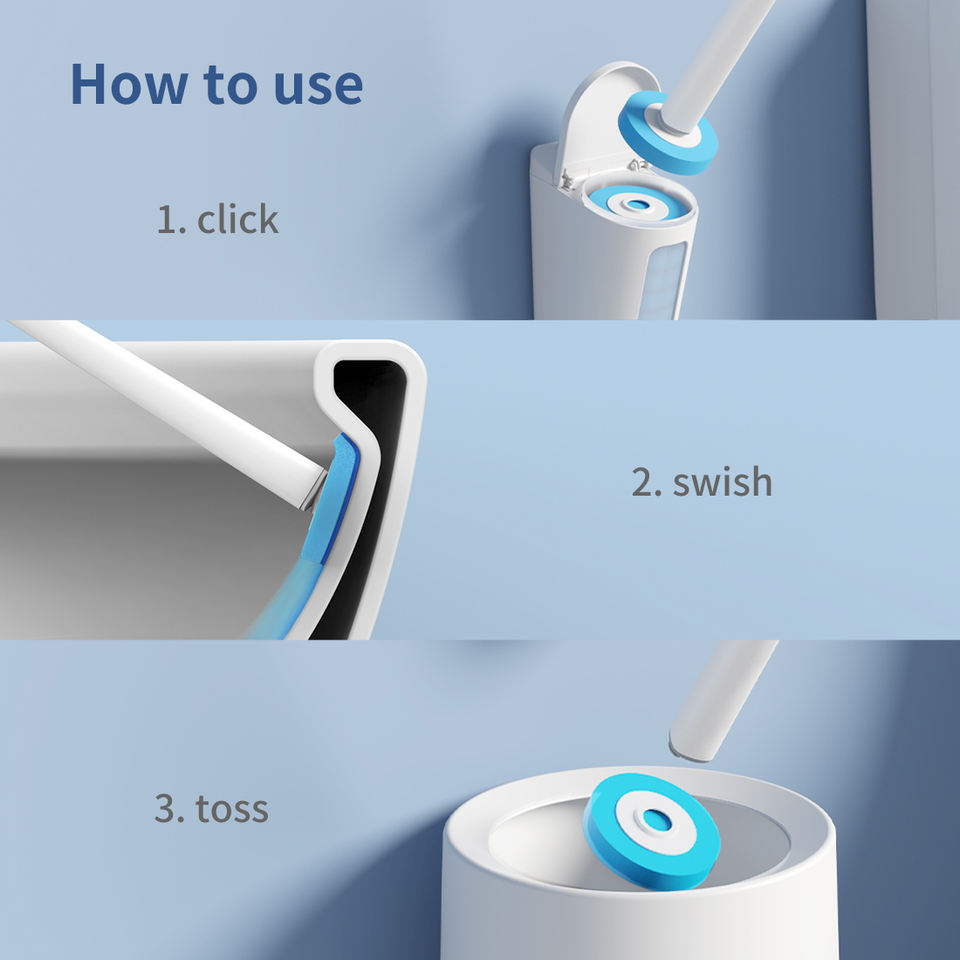 How to use

1. click

2. swish

3. toss