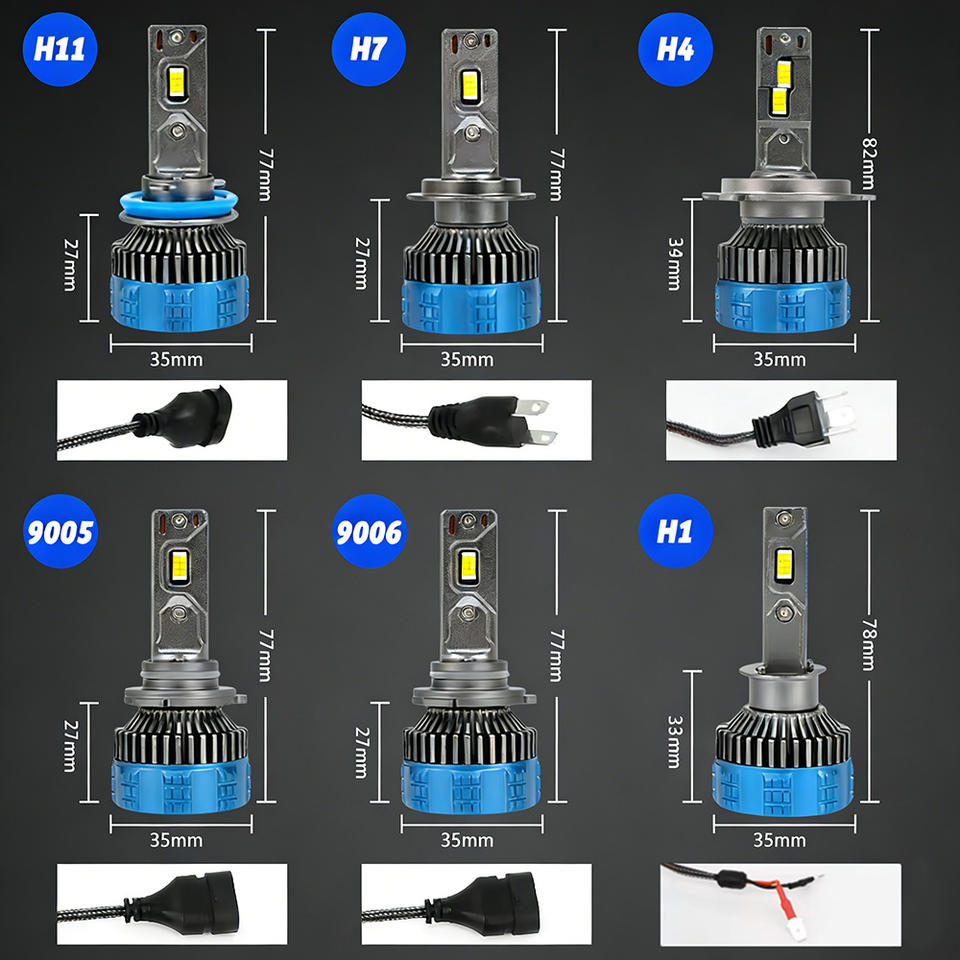 H11
77mm
27mm
35mm

H7
77mm
27mm
35mm

H4
82mm
34mm
35mm

9005
77mm
27mm
35mm

9006
77mm
27mm
35mm

H1
78mm
33mm
35mm