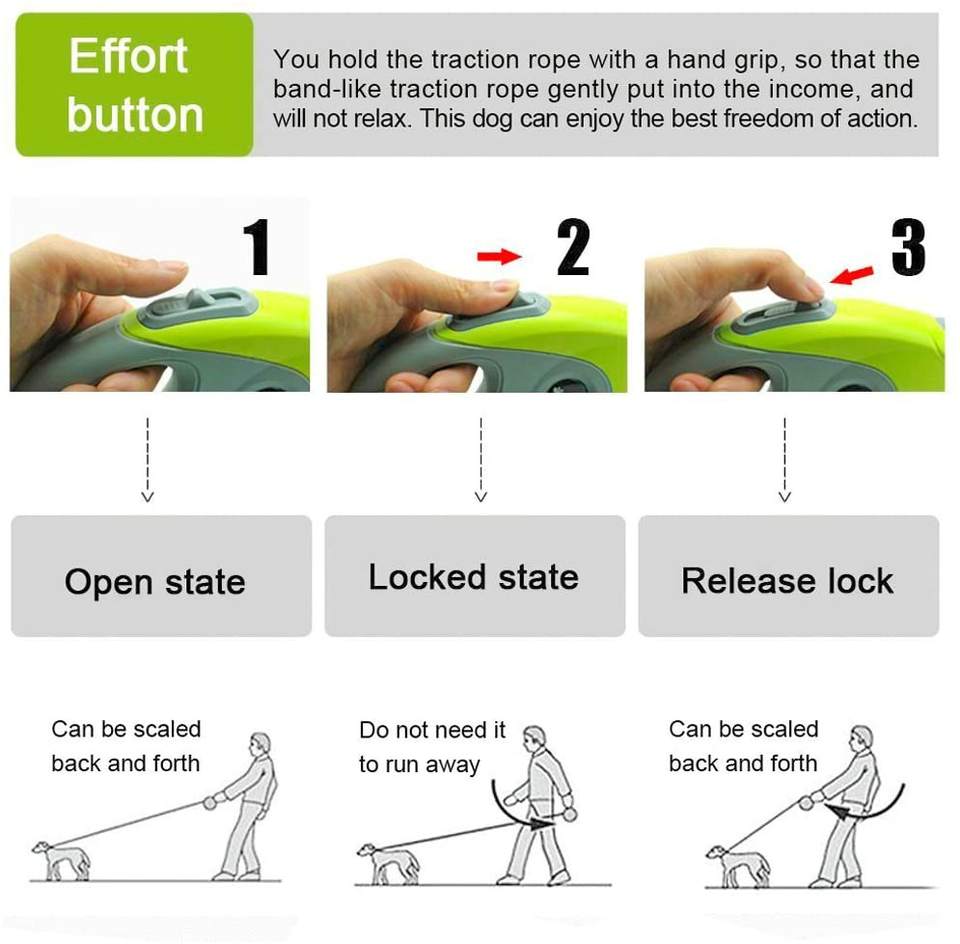 Effort button

You hold the traction rope with a hand grip, so that the band-like traction rope gently put into the income, and will not relax. This dog can enjoy the best freedom of action.

1

2

3

Open state

Locked state

Release lock

Can be scaled back and forth

Do not need it to run away

Can be scaled back and forth