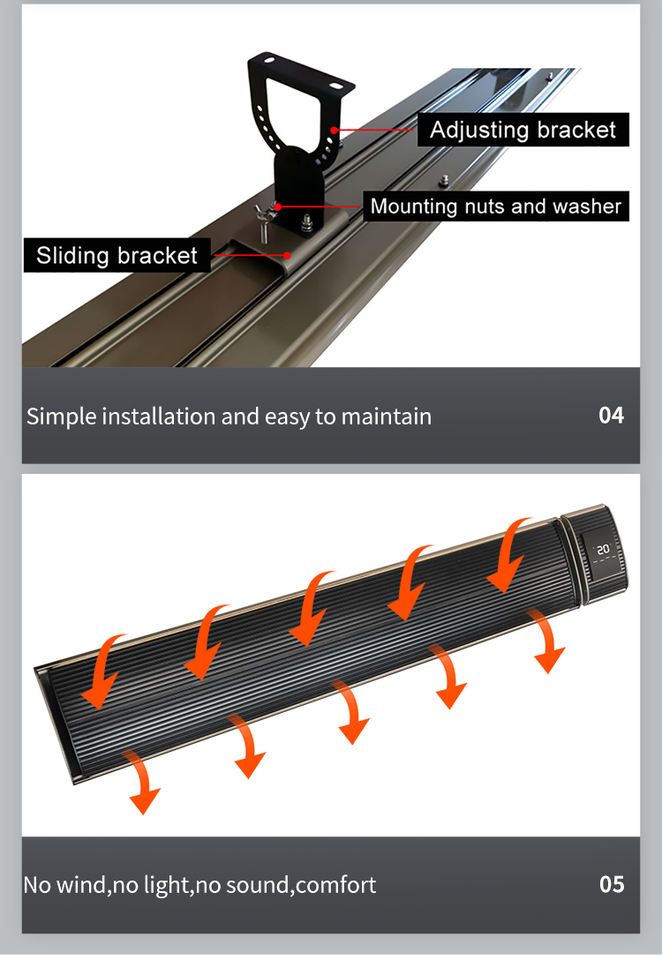 Adjusting bracket

Mounting nuts and washer

Sliding bracket

Simple installation and easy to maintain

04

20

No wind,no light,no sound,comfort

05