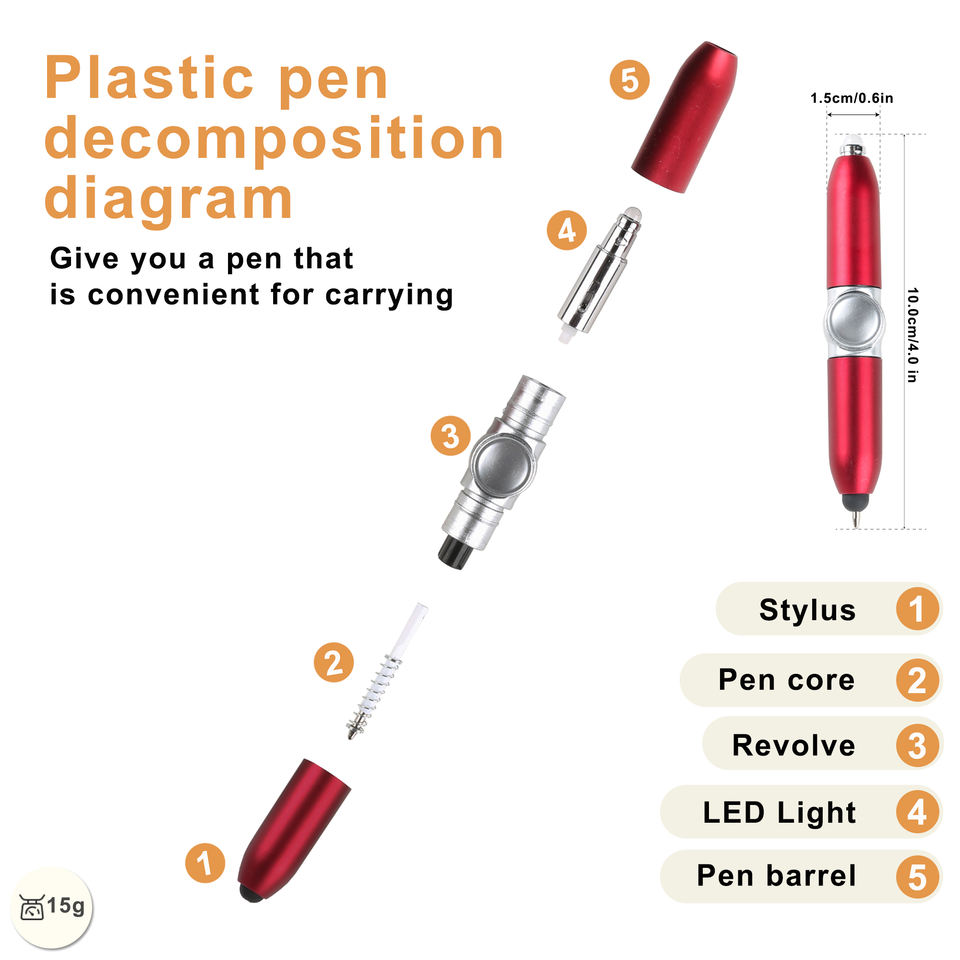 Plastic pen decomposition diagram

Give you a pen that is convenient for carrying

5

4

3

2

1

1.5cm/0.6in

10.0cm/4.0 in

Stylus 1

Pen core 2

Revolve 3

LED Light 4

Pen barrel 5

15g