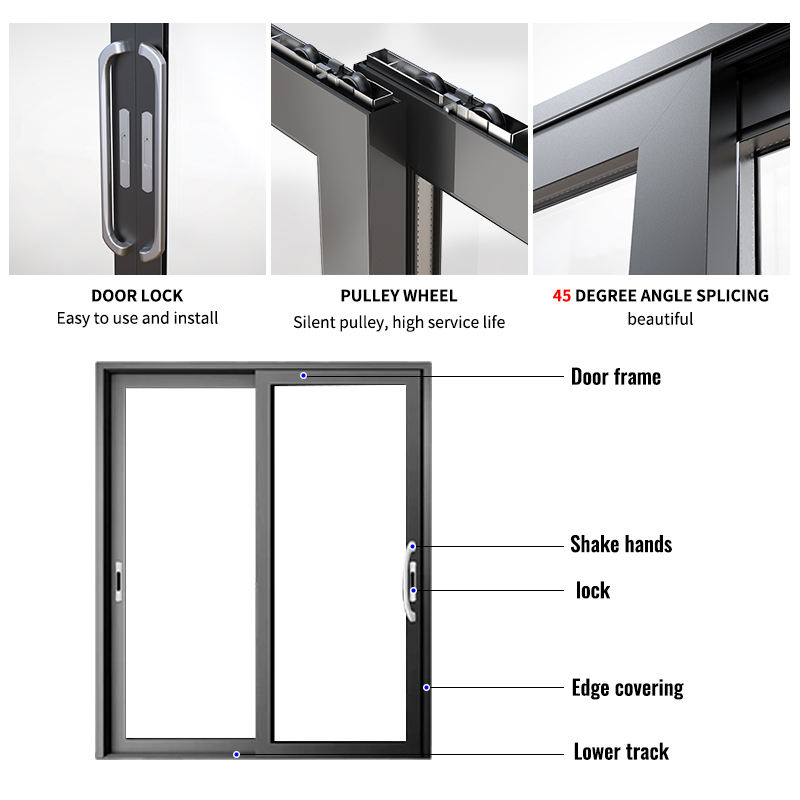 DOOR LOCK
Easy to use and install

PULLEY WHEEL
Silent pulley, high service life

45 DEGREE ANGLE SPLICING
beautiful

Door frame

Shake hands

lock

Edge covering

Lower track