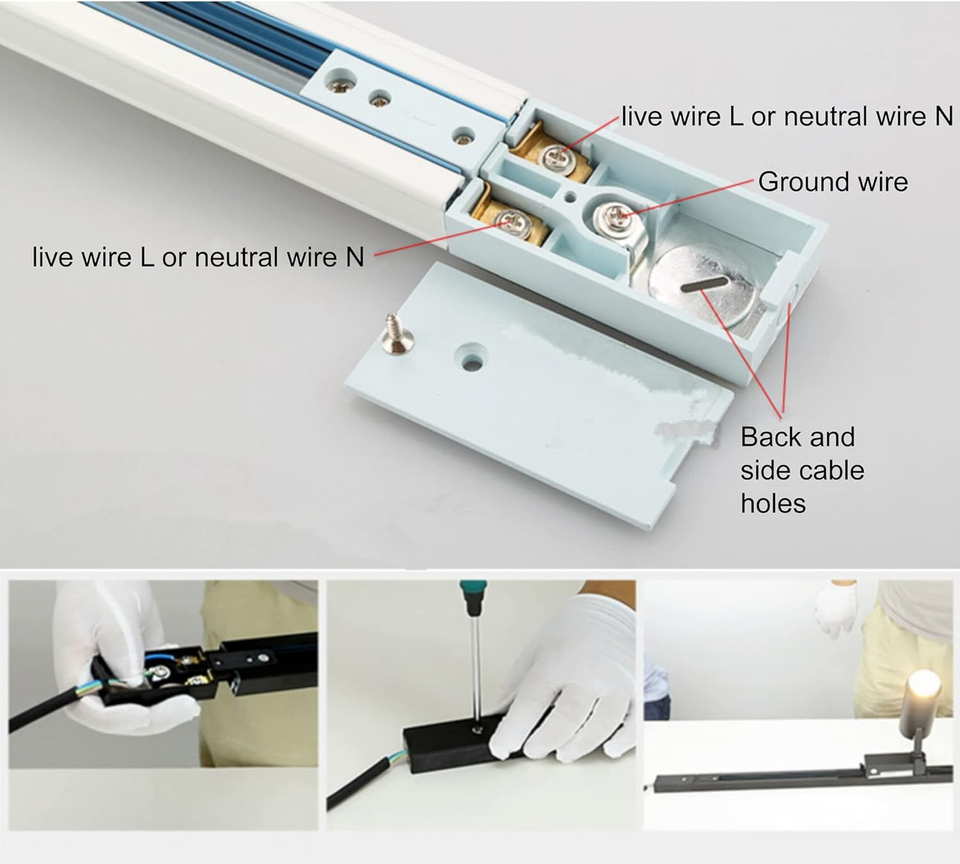 live wire L or neutral wire N

Ground wire

live wire L or neutral wire N

Back and side cable holes