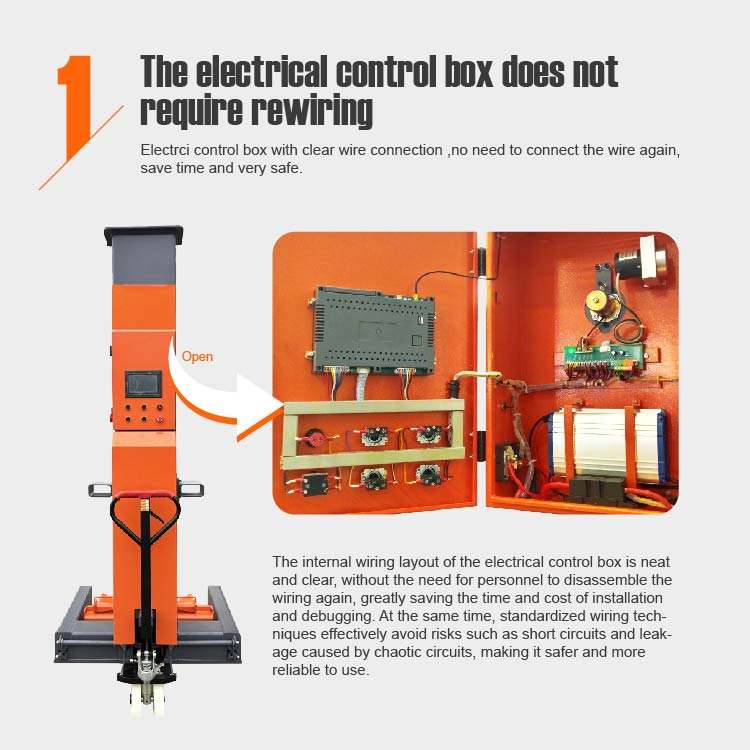 1

The electrical control box does not require rewiring

Electrci control box with clear wire connection ,no need to connect the wire again, save time and very safe.

Open

The internal wiring layout of the electrical control box is neat and clear, without the need for personnel to disassemble the wiring again, greatly saving the time and cost of installation and debugging. At the same time, standardized wiring techniques effectively avoid risks such as short circuits and leakage caused by chaotic circuits, making it safer and more reliable to use.