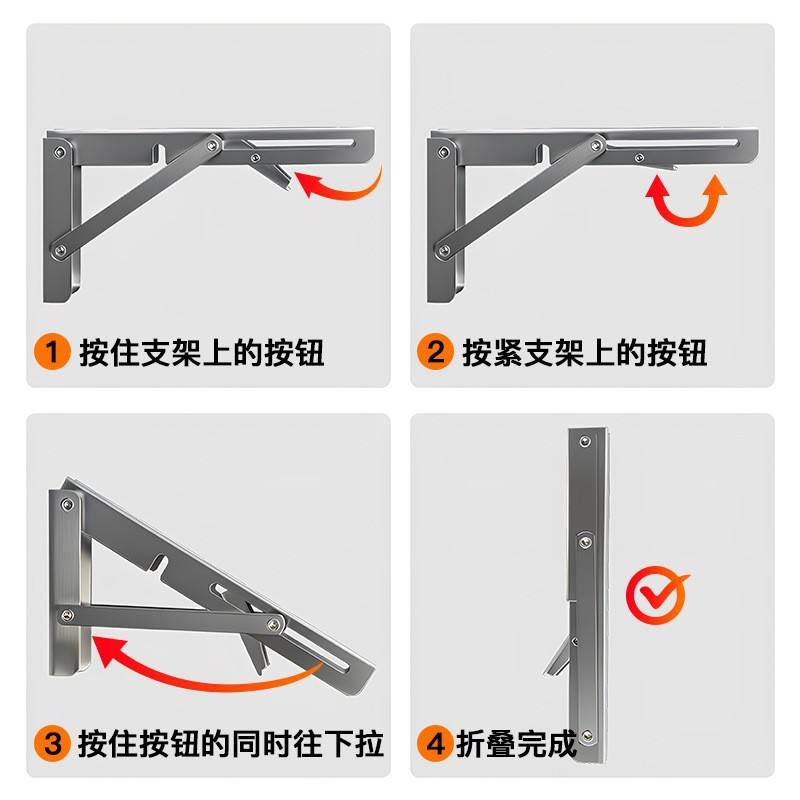 1 按住支架上的按钮

2 按紧支架上的按钮

3 按住按钮的同时往下拉

4 折叠完成