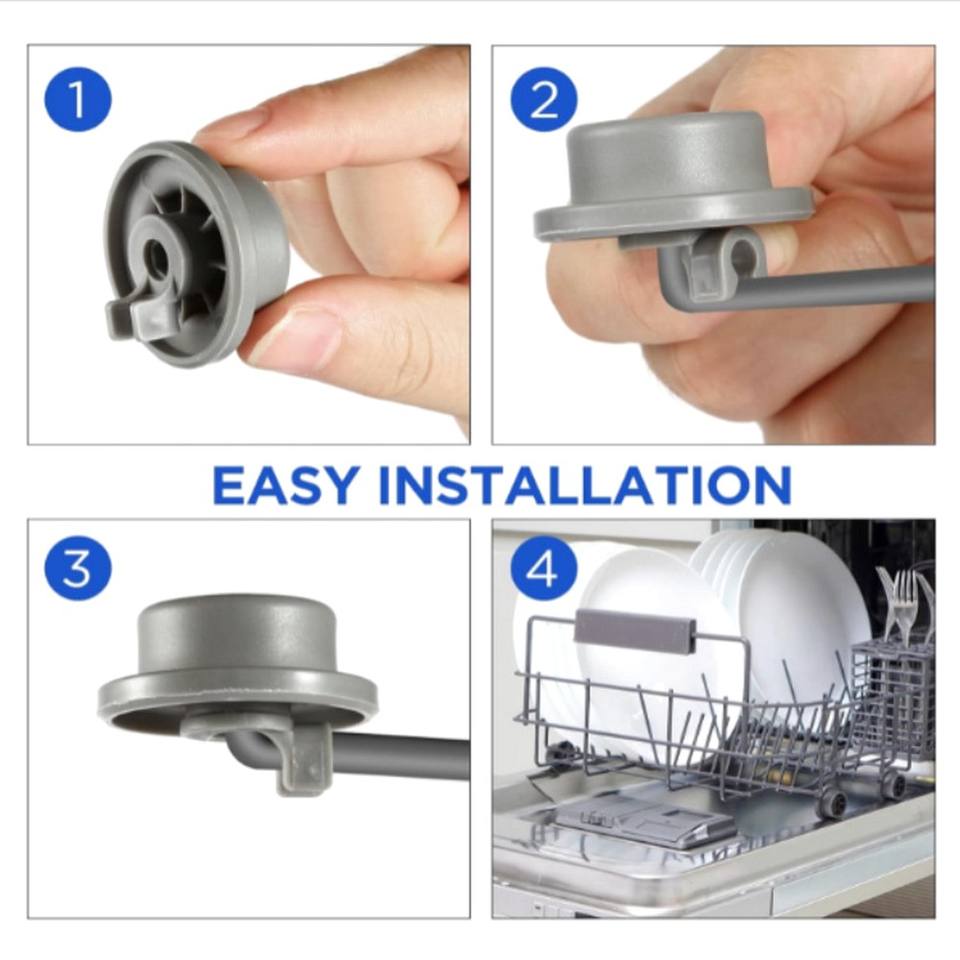 1

2

EASY INSTALLATION

3

4