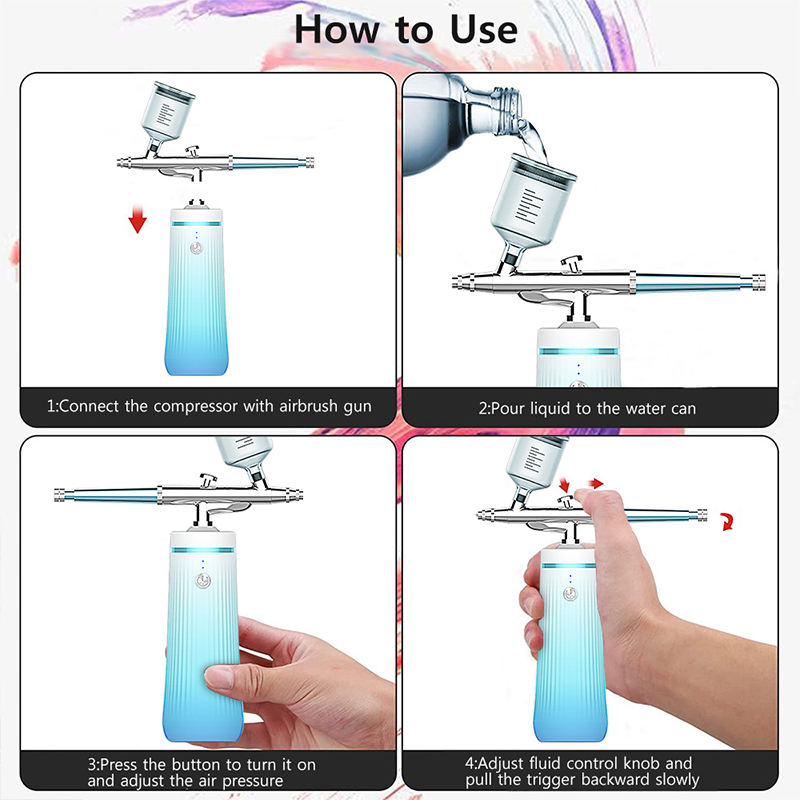 How to Use

1:Connect the compressor with airbrush gun

2:Pour liquid to the water can

3:Press the button to turn it on and adjust the air pressure

4:Adjust fluid control knob and pull the trigger backward slowly