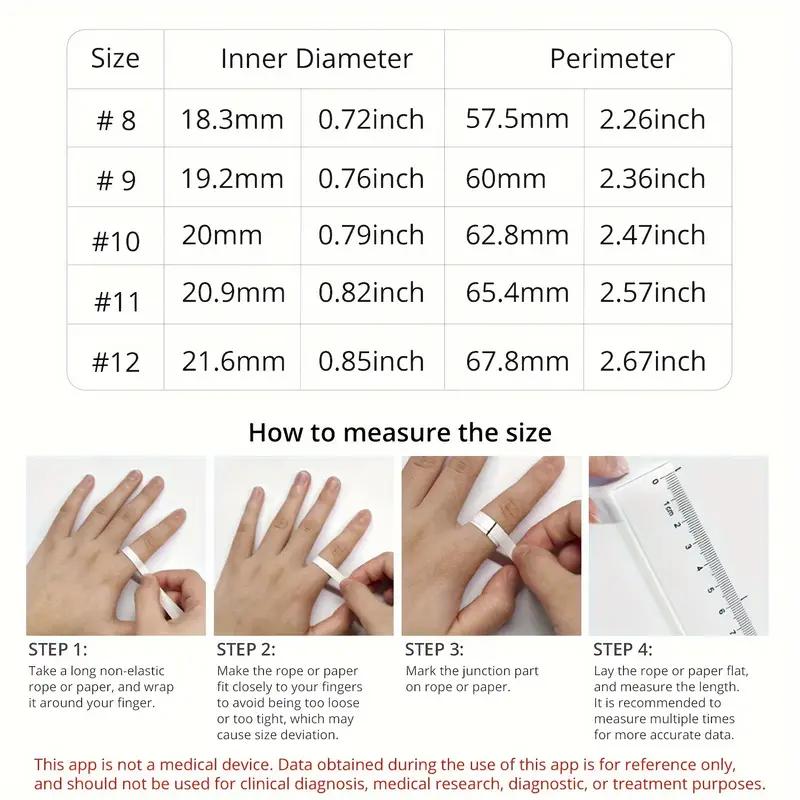 | Size | Inner Diameter | | Perimeter | |
|---|---|---|---|---|
| # 8 | 18.3mm | 0.72inch | 57.5mm | 2.26inch |
| # 9 | 19.2mm | 0.76inch | 60mm | 2.36inch |
| #10 | 20mm | 0.79inch | 62.8mm | 2.47inch |
| #11 | 20.9mm | 0.82inch | 65.4mm | 2.57inch |
| #12 | 21.6mm | 0.85inch | 67.8mm | 2.67inch |

How to measure the size

0 1cm 2 3 4 5 6 7

STEP 1:
Take a long non-elastic rope or paper, and wrap it around your finger.

STEP 2:
Make the rope or paper fit closely to your fingers to avoid being too loose or too tight, which may cause size deviation.

STEP 3:
Mark the junction part on rope or paper.

STEP 4:
Lay the rope or paper flat, and measure the length. It is recommended to measure multiple times for more accurate data.

This app is not a medical device. Data obtained during the use of this app is for reference only, and should not be used for clinical diagnosis, medical research, diagnostic, or treatment purposes.