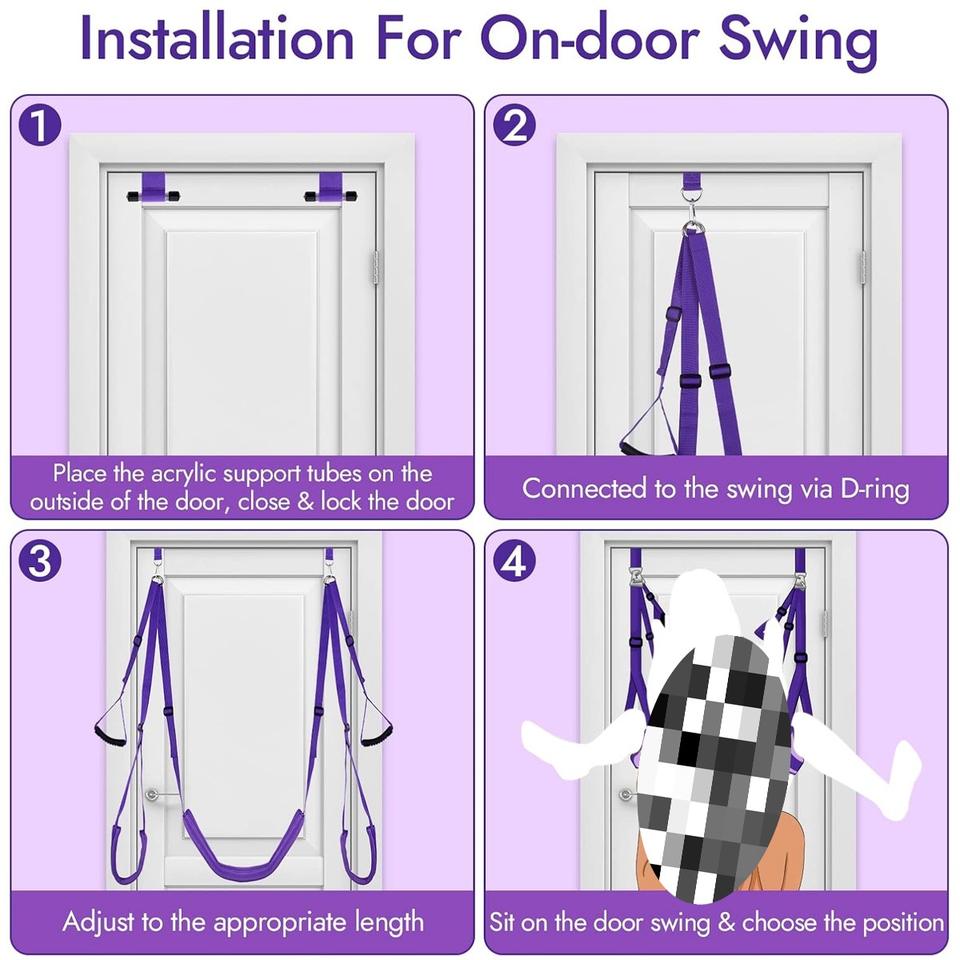 Installation For On-door Swing

1

Place the acrylic support tubes on the outside of the door, close & lock the door

2

Connected to the swing via D-ring

3

Adjust to the appropriate length

4

Sit on the door swing & choose the position