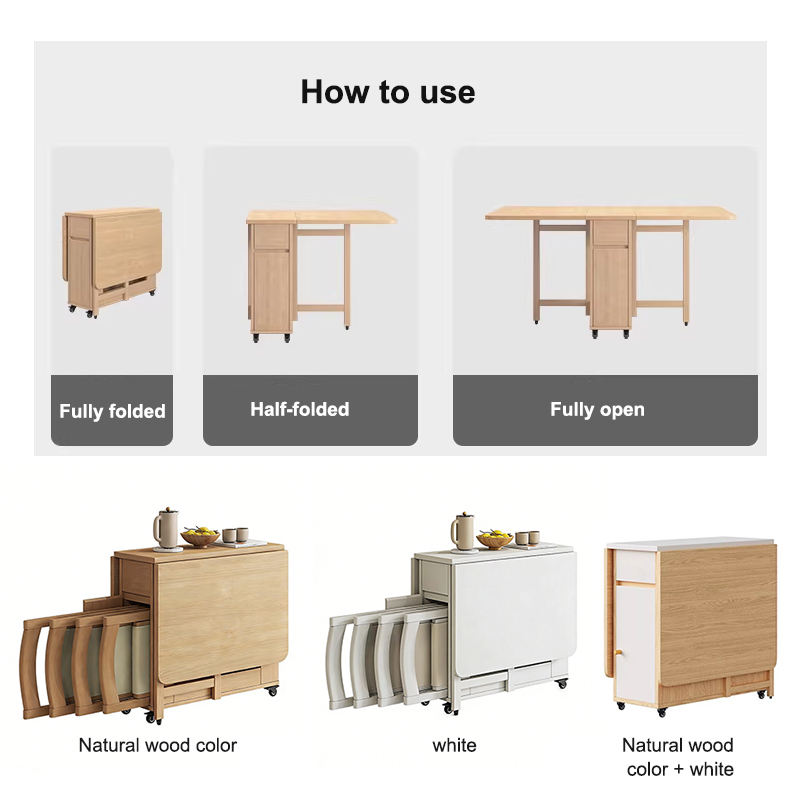 How to use

Fully folded

Half-folded

Fully open

Natural wood color

white

Natural wood
color + white