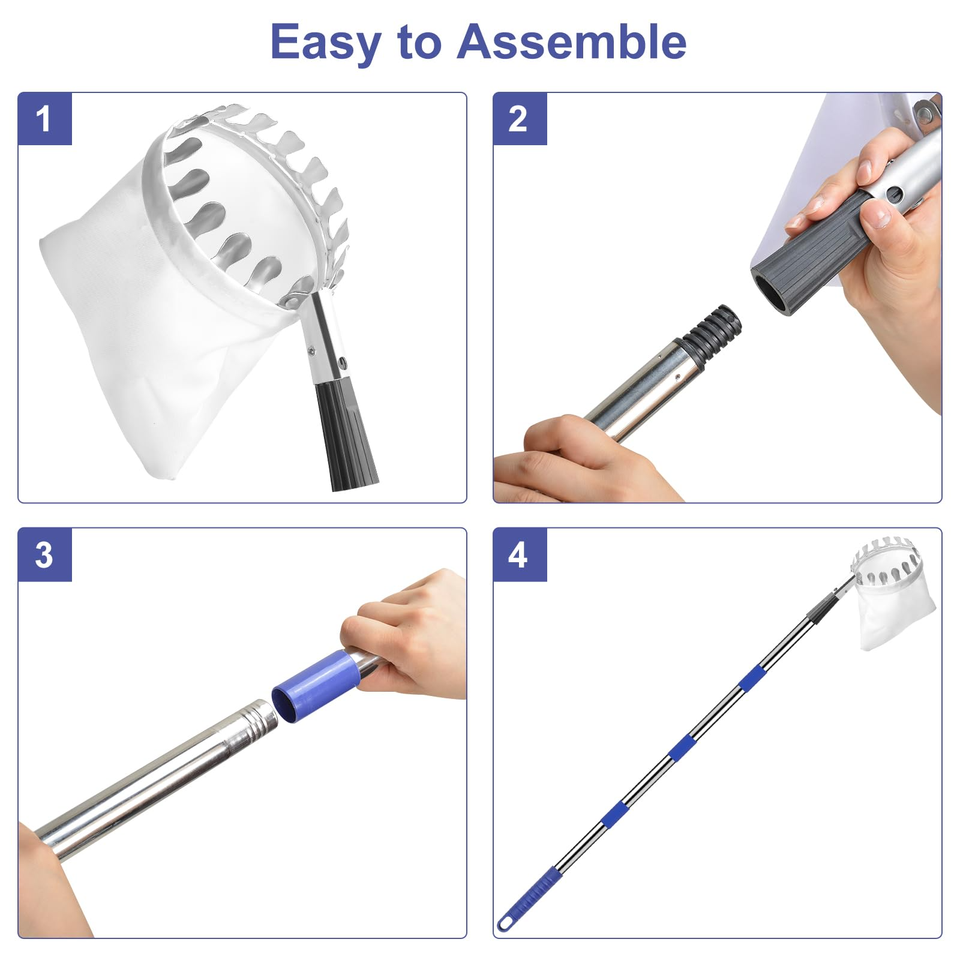 Easy to Assemble

1

2

3

4