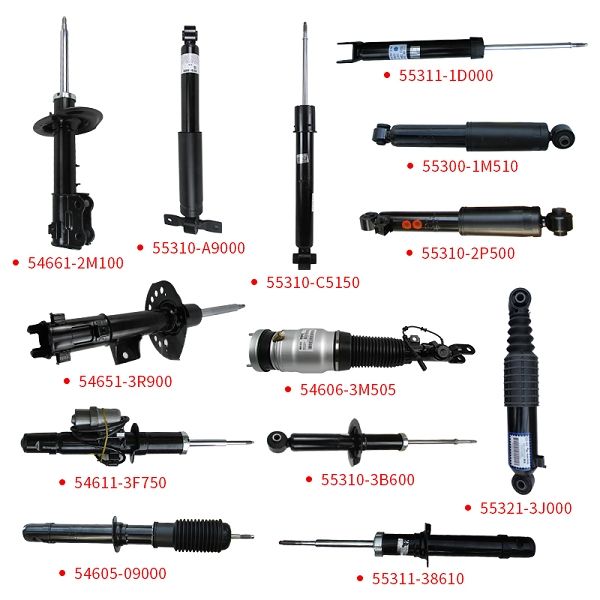 • 55311-1D000

• 55300-1M510

• 55310-2P500

• 54661-2M100

• 55310-A9000

• 55310-C5150

• 54651-3R900

• 54606-3M505

• 54611-3F750

• 55310-3B600

• 55321-3J000

• 54605-09000

• 55311-38610