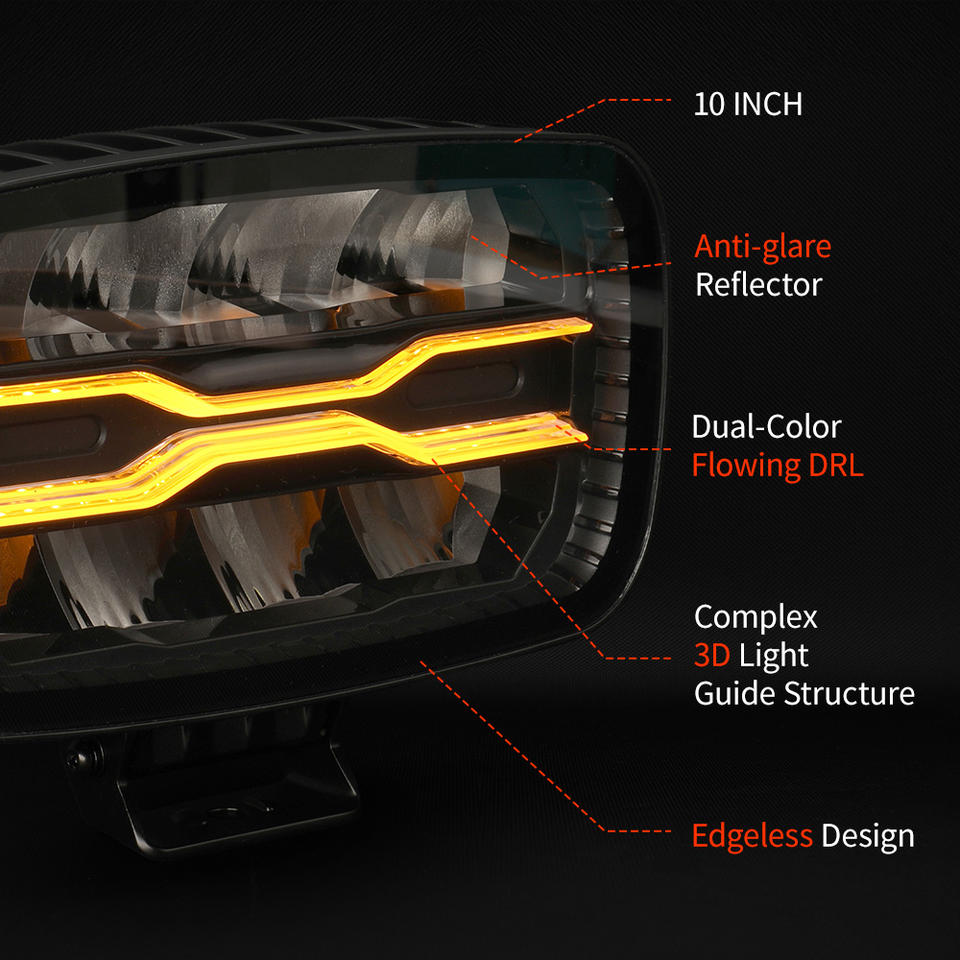 10 INCH

Anti-glare
Reflector

Dual-Color
Flowing DRL

Complex
3D Light
Guide Structure

Edgeless Design