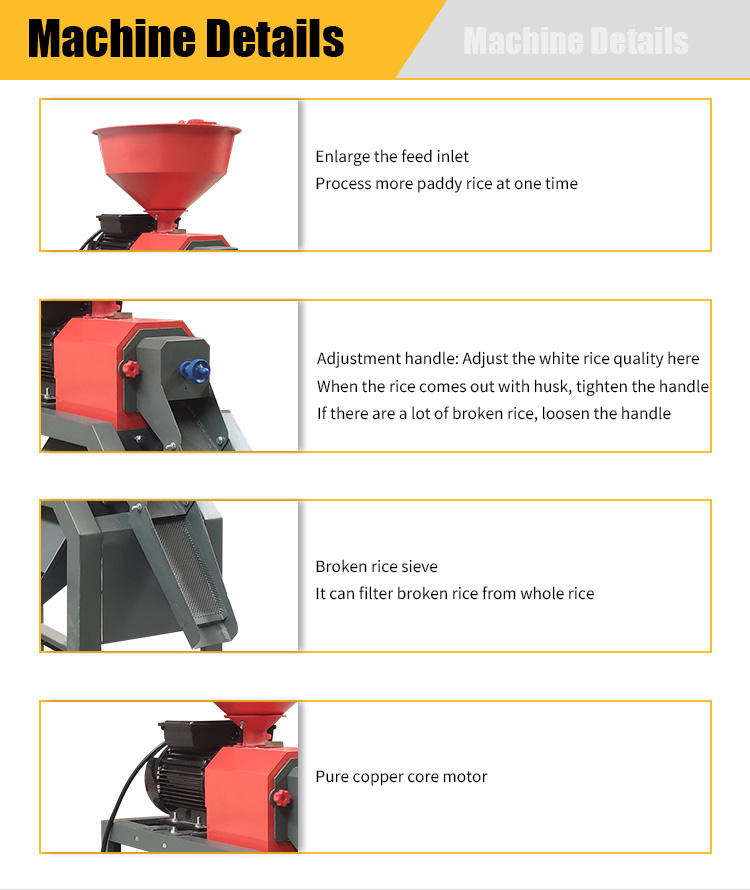 Machine Details

Machine Details

Enlarge the feed inlet
Process more paddy rice at one time

Adjustment handle: Adjust the white rice quality here
When the rice comes out with husk, tighten the handle
If there are a lot of broken rice, loosen the handle

Broken rice sieve
It can filter broken rice from whole rice

Pure copper core motor