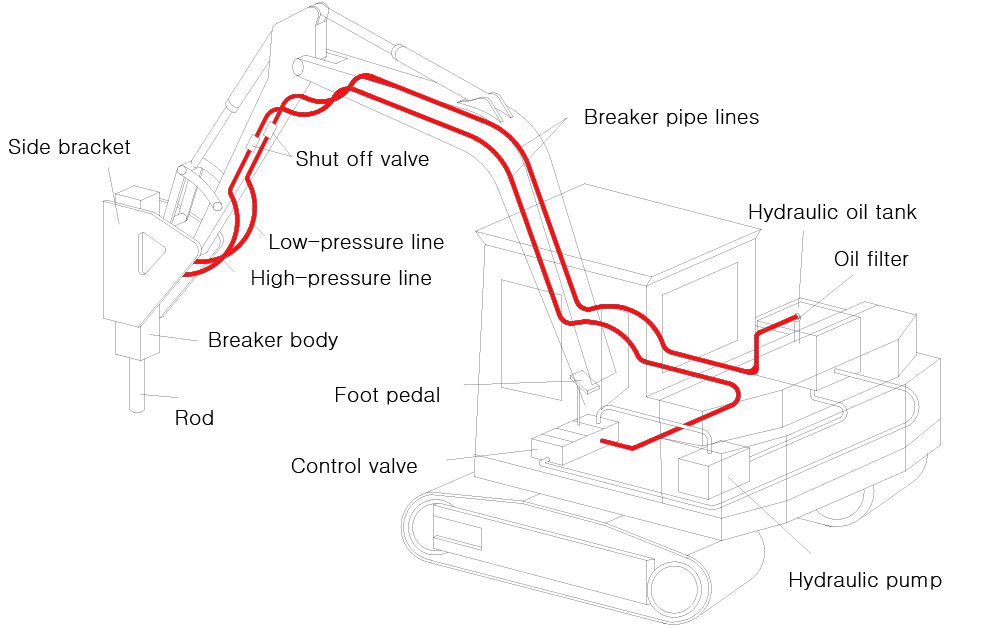 Side bracket
Shut off valve
Breaker pipe lines
Hydraulic oil tank
Oil filter
Low-pressure line
High-pressure line
Breaker body
Rod
Foot pedal
Control valve
Hydraulic pump