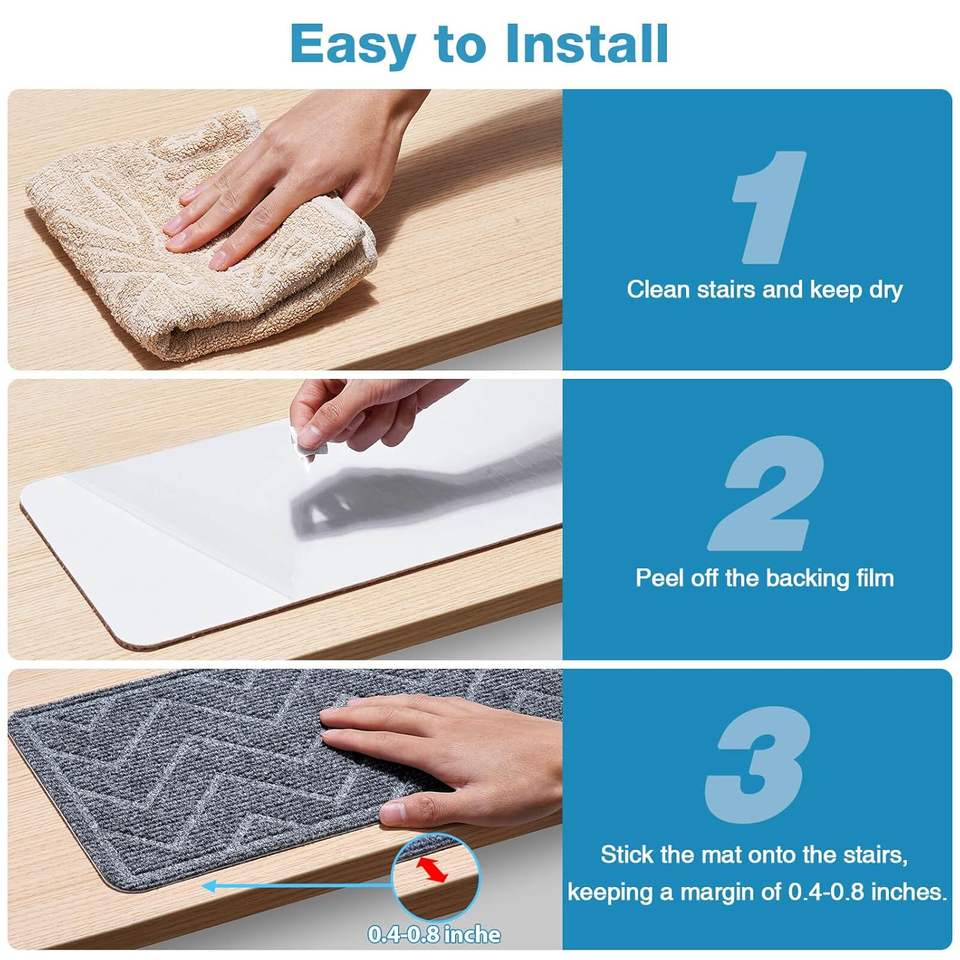 Easy to Install

1

Clean stairs and keep dry

2

Peel off the backing film

3

Stick the mat onto the stairs, keeping a margin of 0.4-0.8 inches.

0.4-0.8 inche