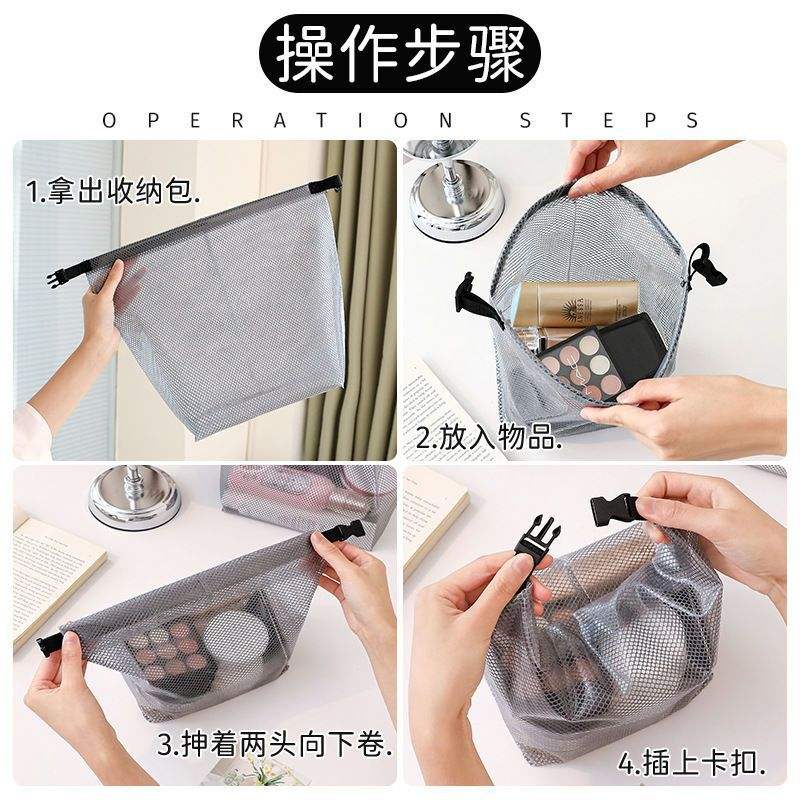 操作步骤

OPERATION STEPS

1.拿出收纳包.

2.放入物品.

3.抻着两头向下卷.

4.插上卡扣.